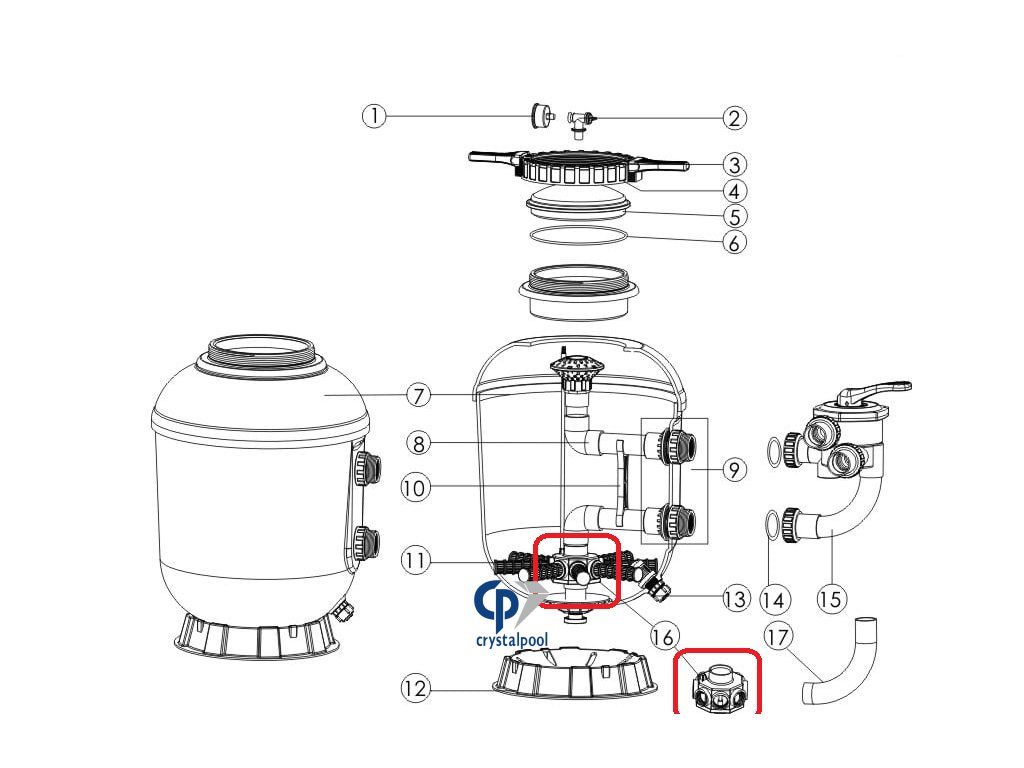 1
2
3
4
5
6
7
8
9
10
11
12
13
14
15
16
17
cp
crystalpool