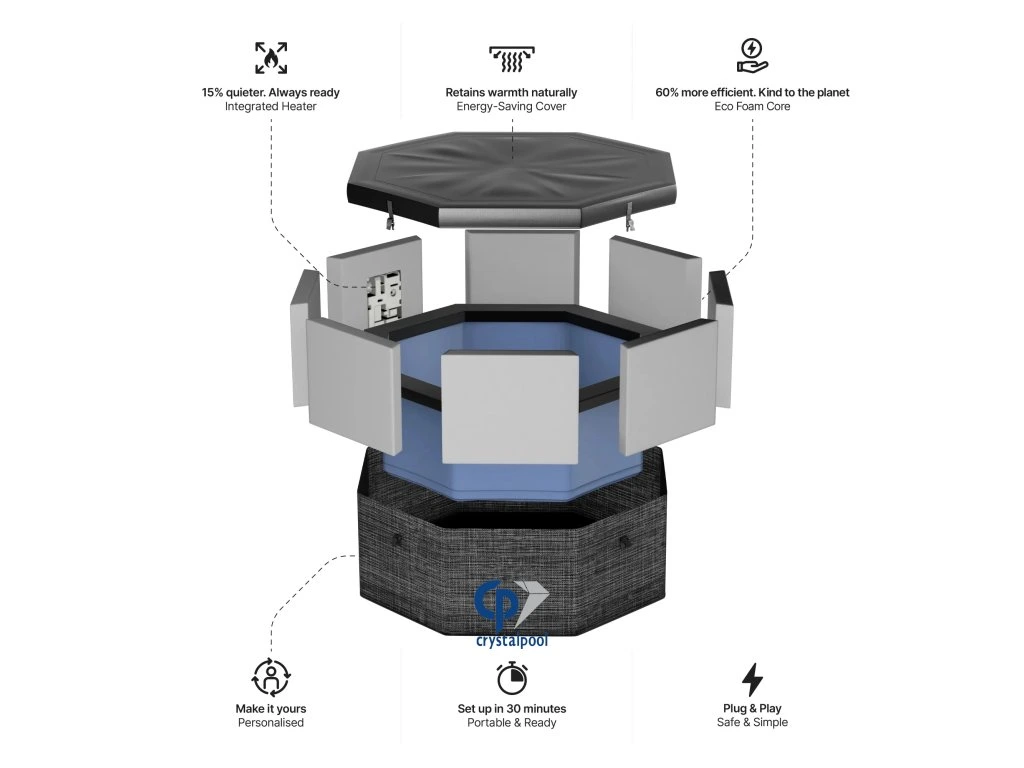 15% quieter. Always ready
Integrated Heater

Retains warmth naturally
Energy-Saving Cover

60% more efficient. Kind to the planet
Eco Foam Core

cp
crystalpool

Make it yours
Personalised

Set up in 30 minutes
Portable & Ready

Plug & Play
Safe & Simple