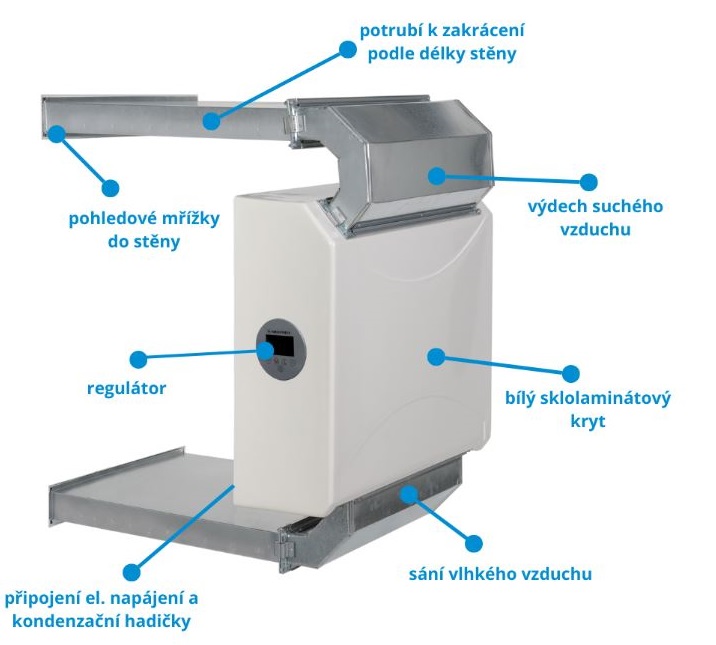 potrubí k zakrácení podle délky stěny

pohledové mřížky do stěny

výdech suchého vzduchu

regulátor

bílý sklolaminátový kryt

sání vlhkého vzduchu

připojení el. napájení a kondenzační hadičky