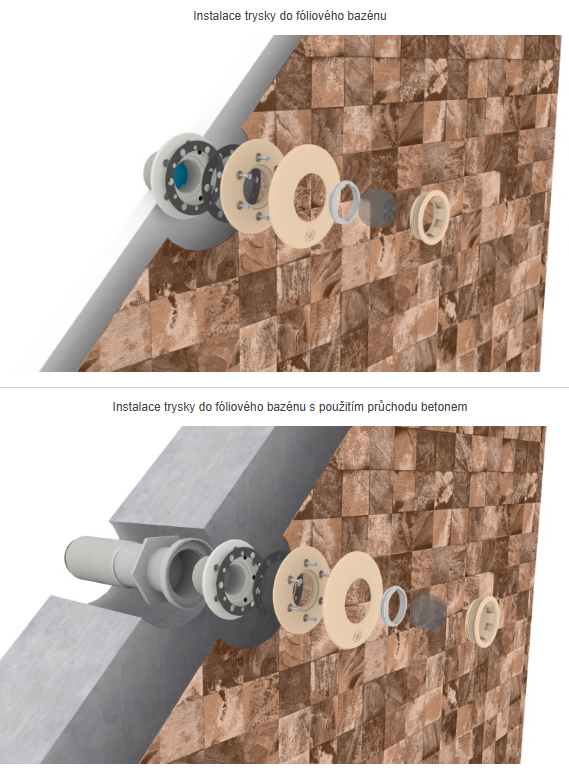 Instalace trysky do fóliového bazénu

Instalace trysky do fóliového bazénu s použitím průchodu betonem