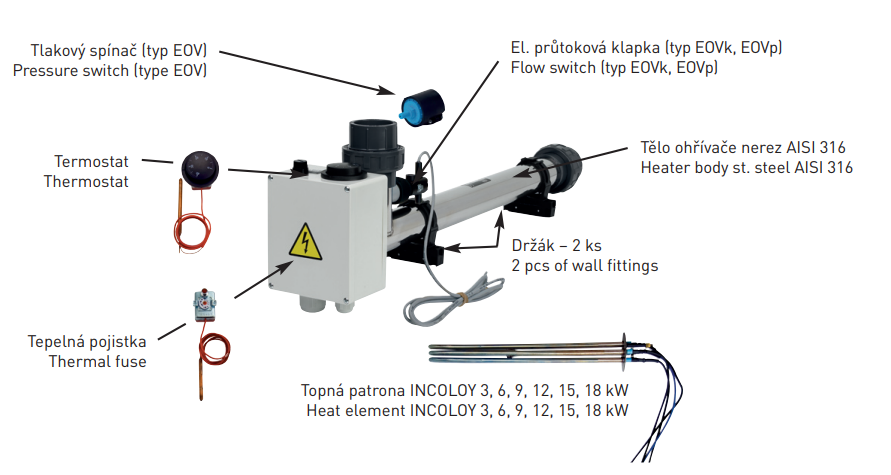 Tlakový spínač (typ EOV)
Pressure switch (type EOV)

El. průtoková klapka (typ EOVk, EOVp)
Flow switch (typ EOVk, EOVp)

Termostat
Thermostat

Tělo ohřívače nerez AISI 316
Heater body st. steel AISI 316

Držák – 2 ks
2 pcs of wall fittings

Tepelná pojistka
Thermal fuse

Topná patrona INCOLOY 3, 6, 9, 12, 15, 18 kW
Heat element INCOLOY 3, 6, 9, 12, 15, 18 kW