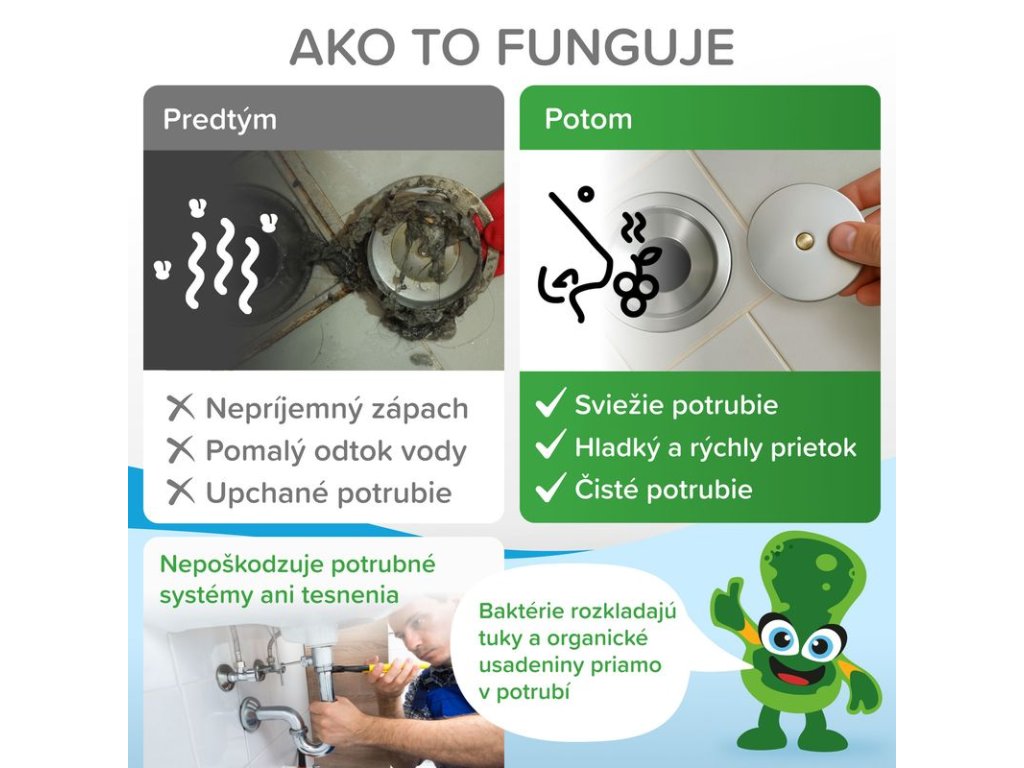 AKO TO FUNGUJE

Predtým

Nepríjemný zápach
Pomalý odtok vody
Upchané potrubie

Potom

Sviežie potrubie
Hladký a rýchly prietok
Čisté potrubie

Nepoškodzuje potrubné systémy ani tesnenia

Baktérie rozkladajú tuky a organické usadeniny priamo v potrubí