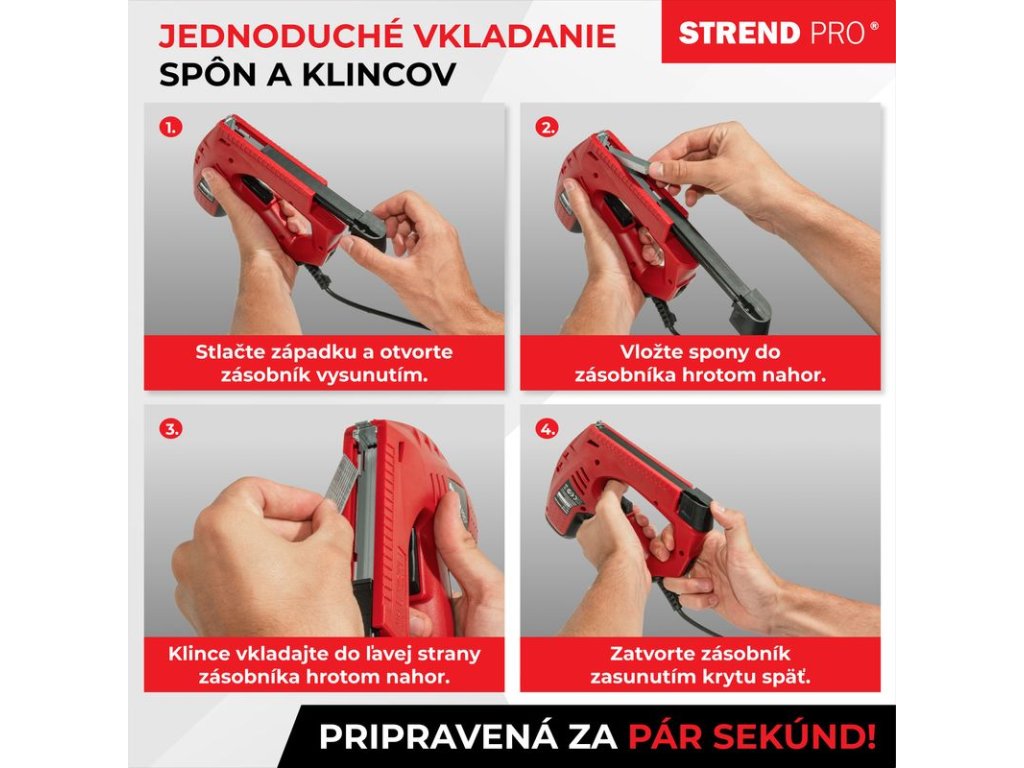 JEDNODUCHÉ VKLADANIE
SPÔN A KLINCOV

STREND PRO®

1.

Stlačte západku a otvorte zásobník vysunutím.

2.

Vložte spony do zásobníka hrotom nahor.

3.

Klince vkladajte do ľavej strany zásobníka hrotom nahor.

4.

Zatvorte zásobník zasunutím krytu späť.

PRIPRAVENÁ ZA PÁR SEKÚND!