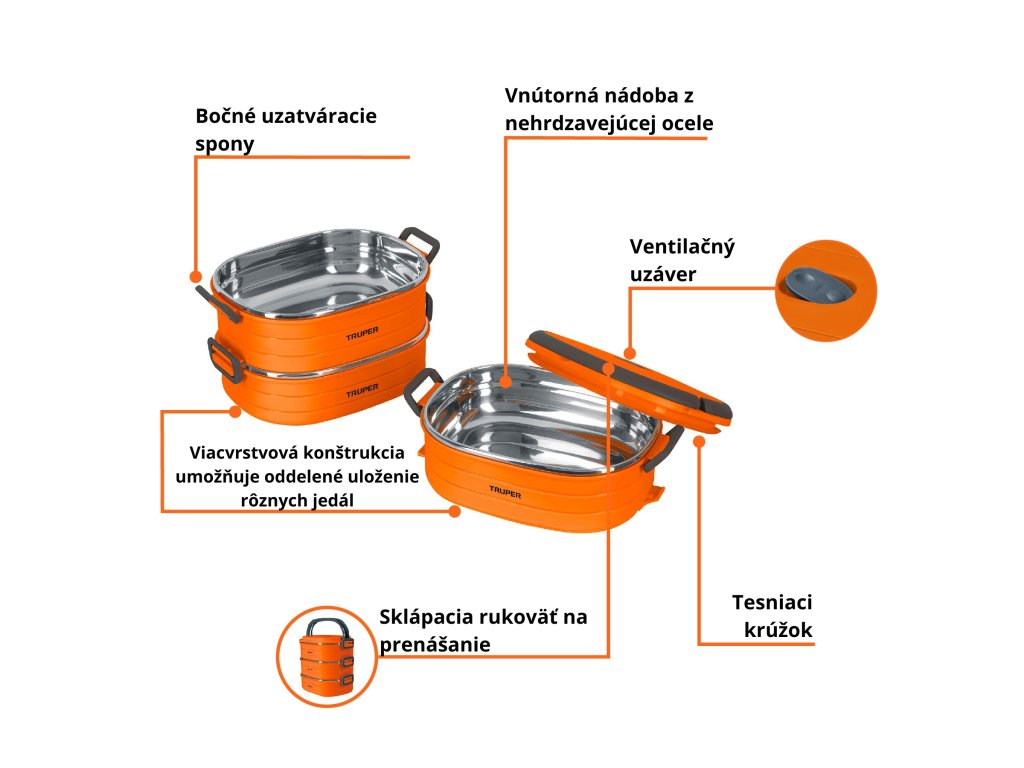 Bočné uzatváracie spony

Vnútorná nádoba z nehrdzavejúcej ocele

Ventilačný uzáver

TRUPER

TRUPER

TRUPER

Viacvrstvová konštrukcia umožňuje oddelené uloženie rôznych jedál

Sklápacia rukoväť na prenášanie

Tesniaci krúžok