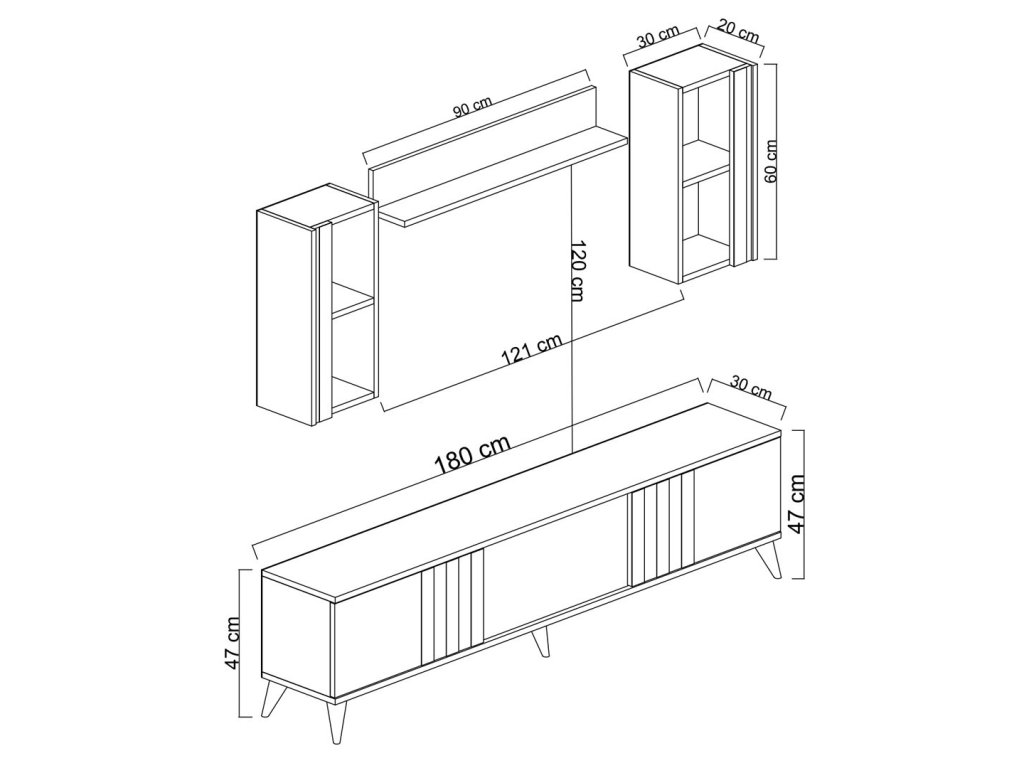 30 cm
20 cm
90 cm
60 cm
120 cm
121 cm
30 cm
180 cm
47 cm
47 cm