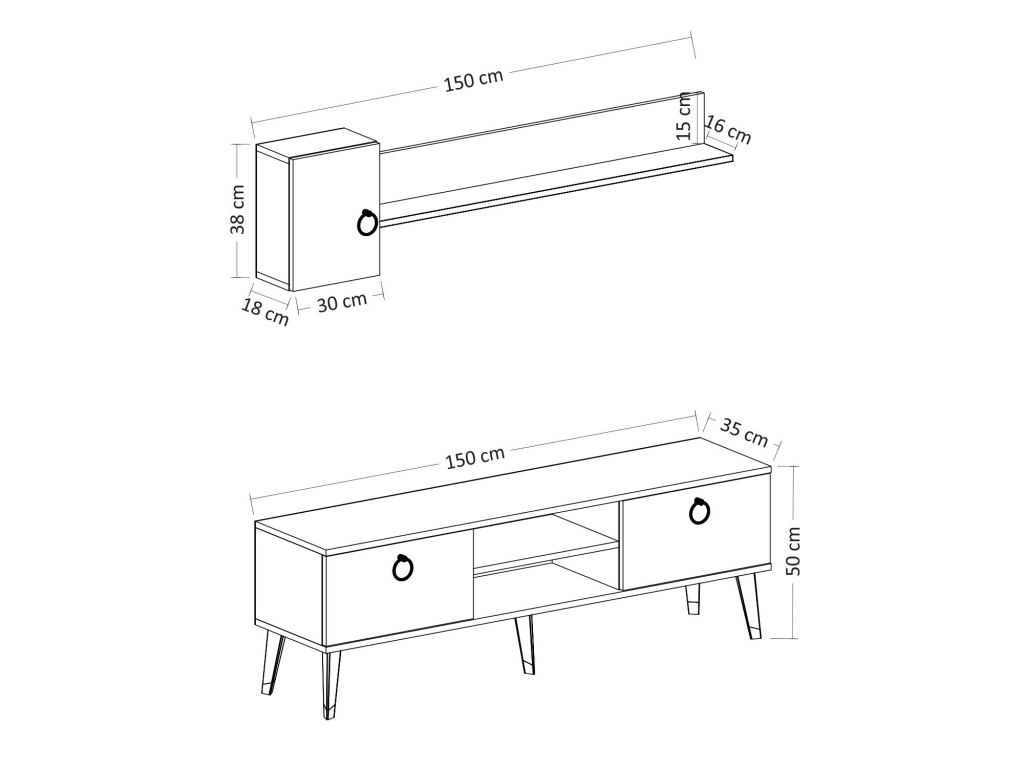 150 cm
15 cm
16 cm
38 cm
18 cm
30 cm

150 cm
35 cm
50 cm