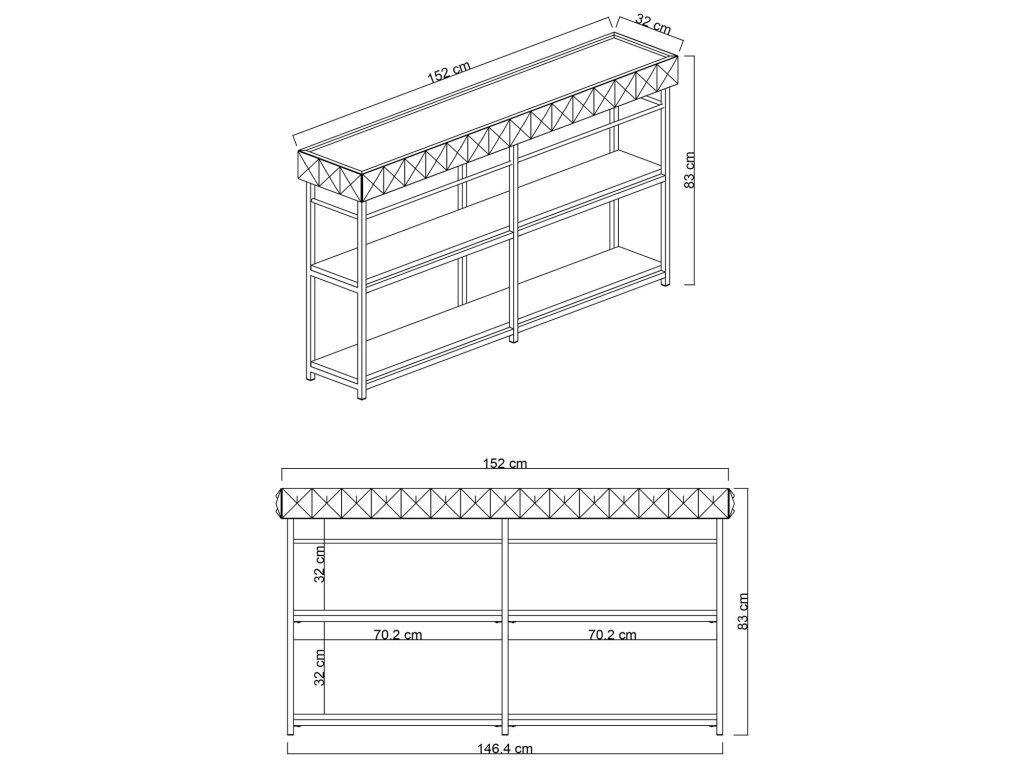 152 cm
32 cm
83 cm

152 cm
32 cm
70.2 cm
70.2 cm
32 cm
83 cm
146.4 cm