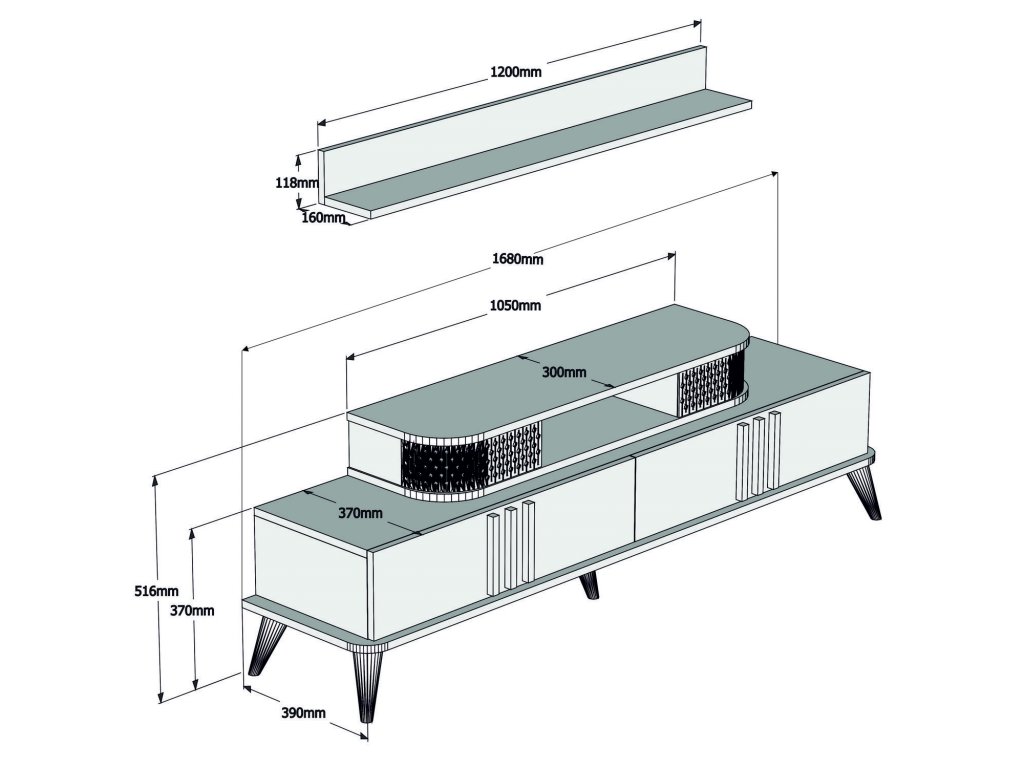 1200mm

118mm

160mm

1680mm

1050mm

300mm

370mm

516mm

370mm

390mm