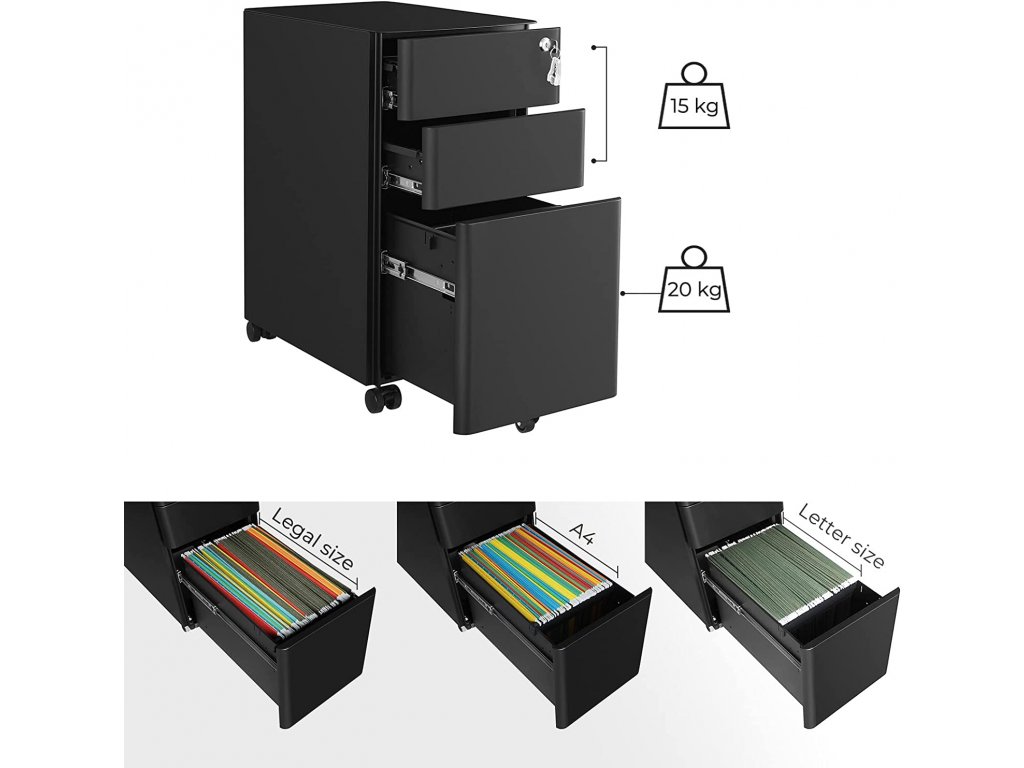 15 kg

20 kg

Legal size

A4

Letter size