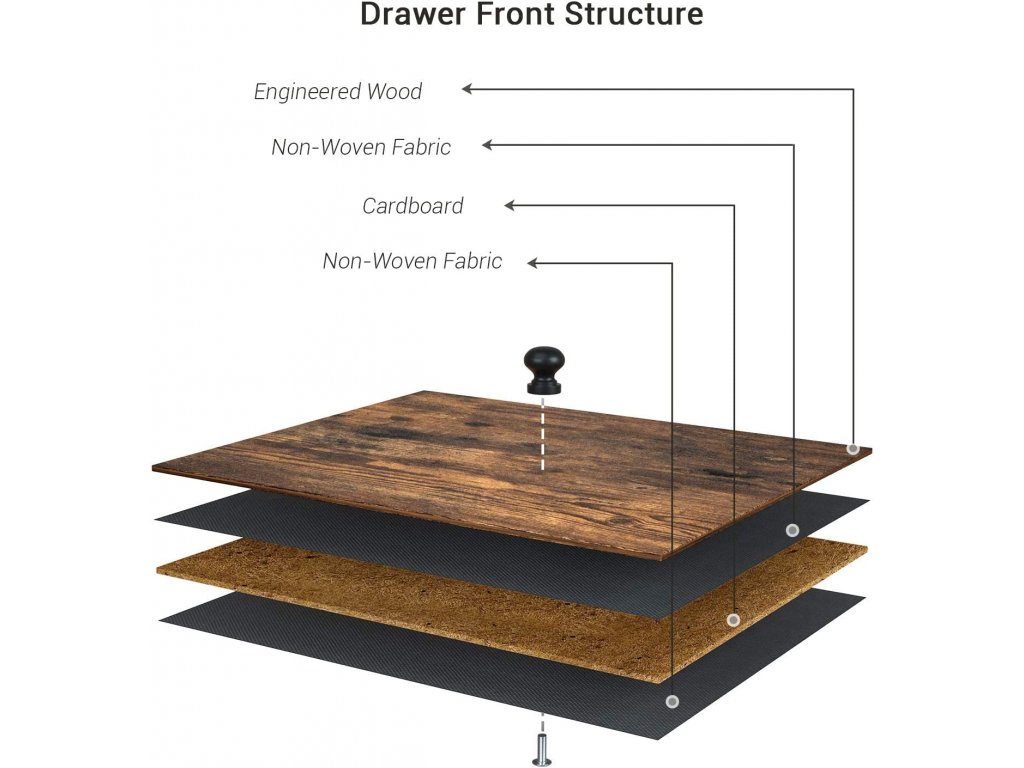 Drawer Front Structure

Engineered Wood

Non-Woven Fabric

Cardboard

Non-Woven Fabric