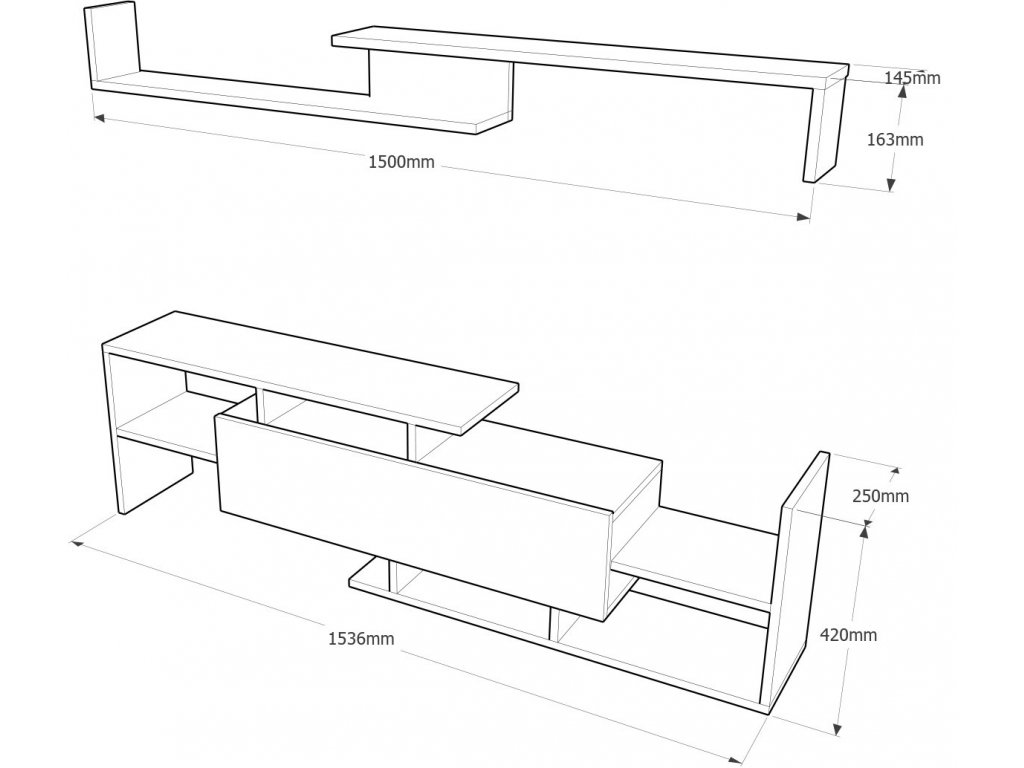 145mm

163mm

1500mm

250mm

420mm

1536mm