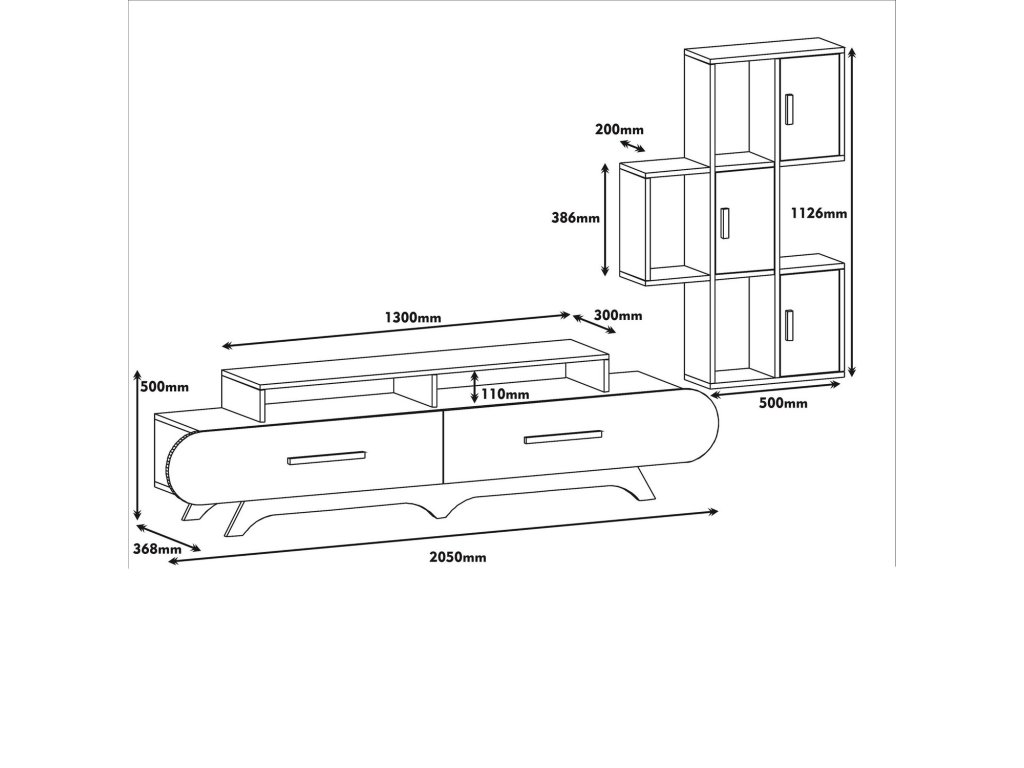 200mm
386mm
1126mm
1300mm
300mm
500mm
110mm
500mm
368mm
2050mm