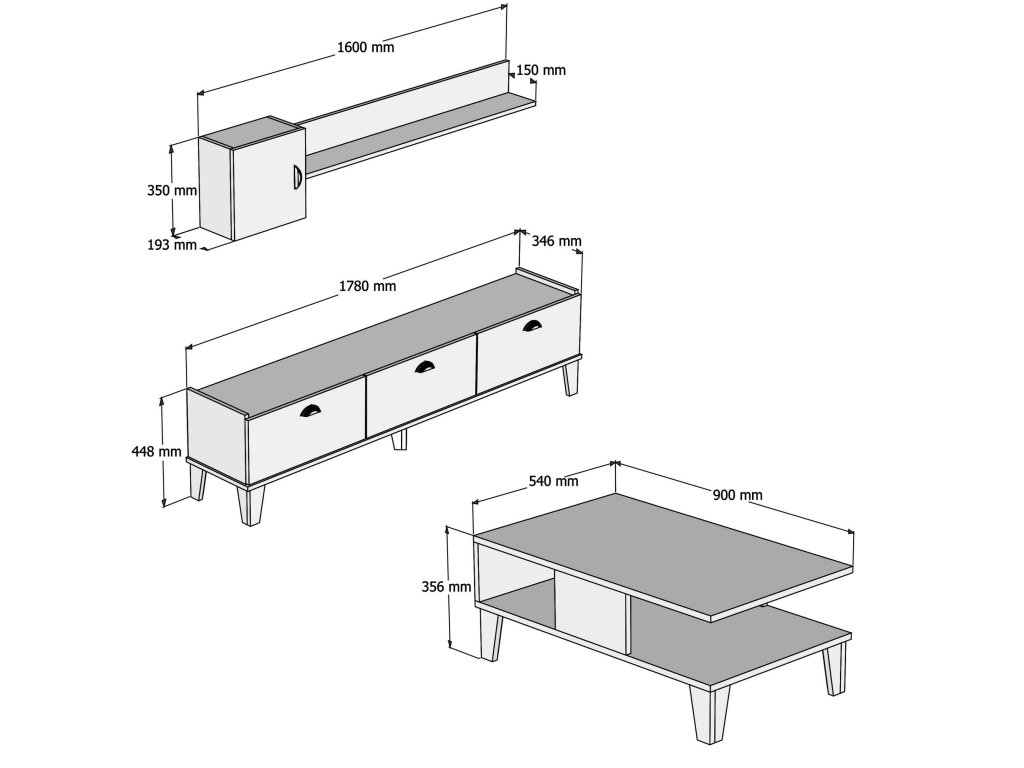 1600 mm
150 mm
350 mm
193 mm
346 mm
1780 mm
448 mm
540 mm
900 mm
356 mm