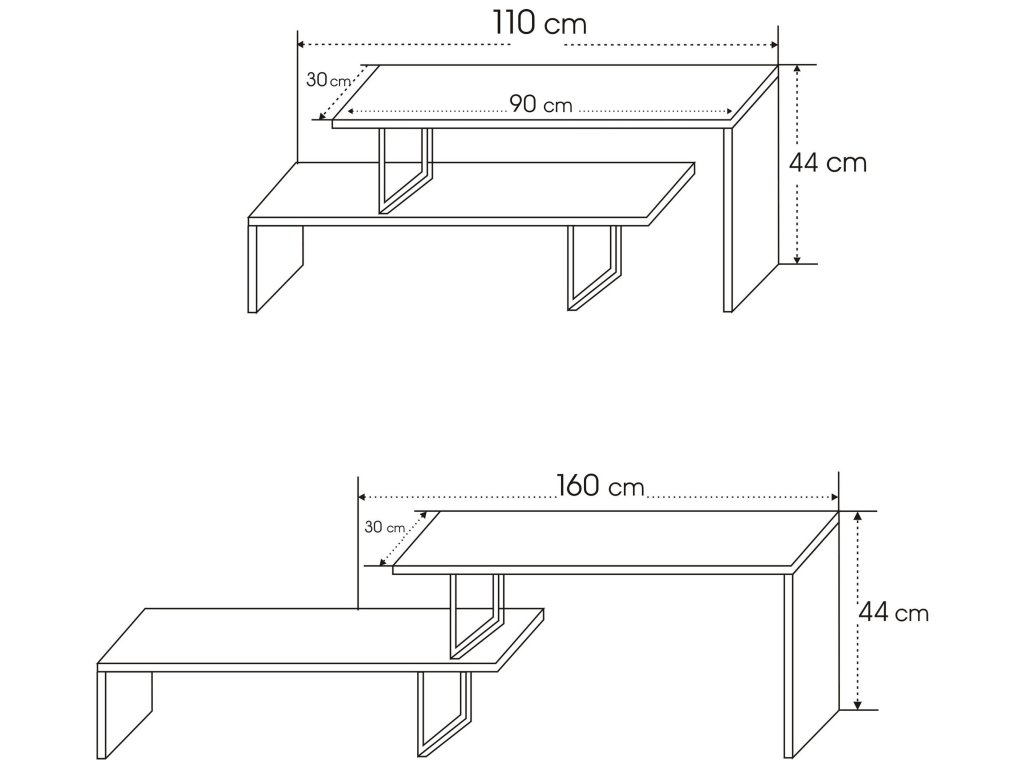 110 cm
30 cm
90 cm
44 cm

160 cm
30 cm
44 cm