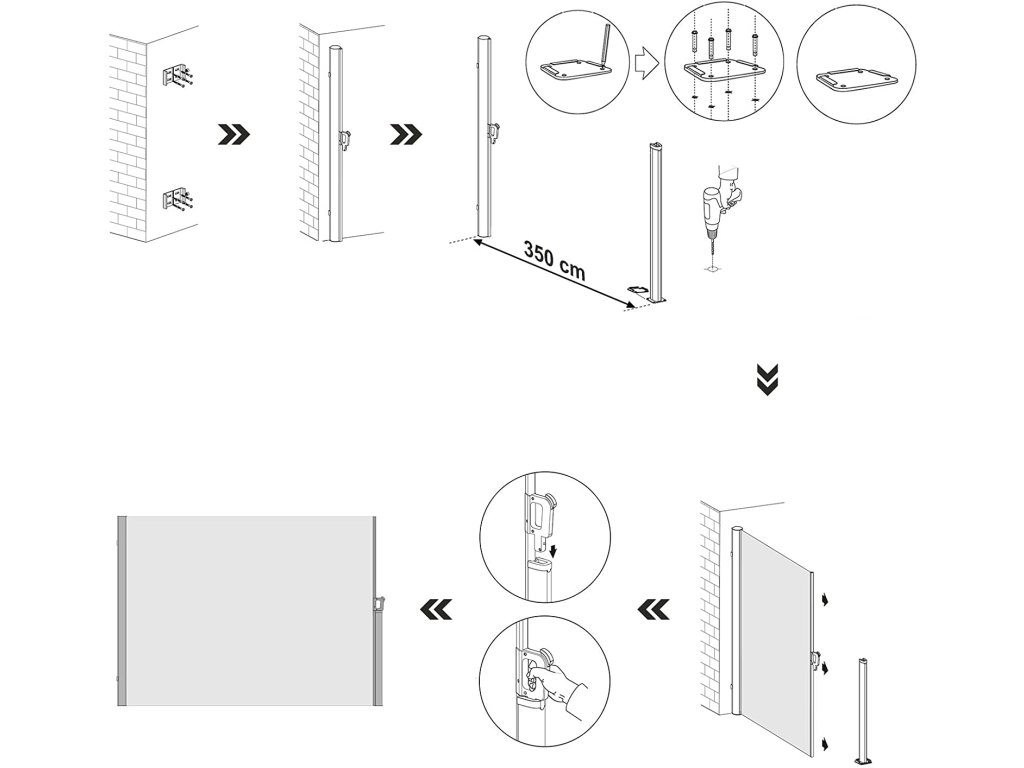 350 cm