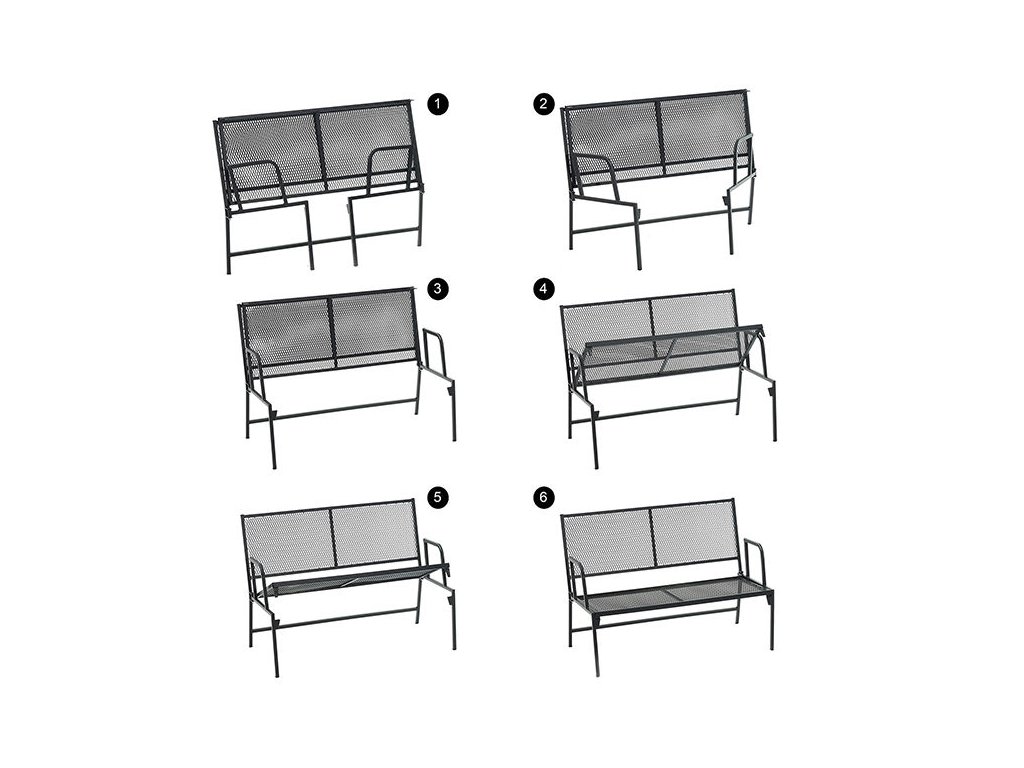 1
2
3
4
5
6