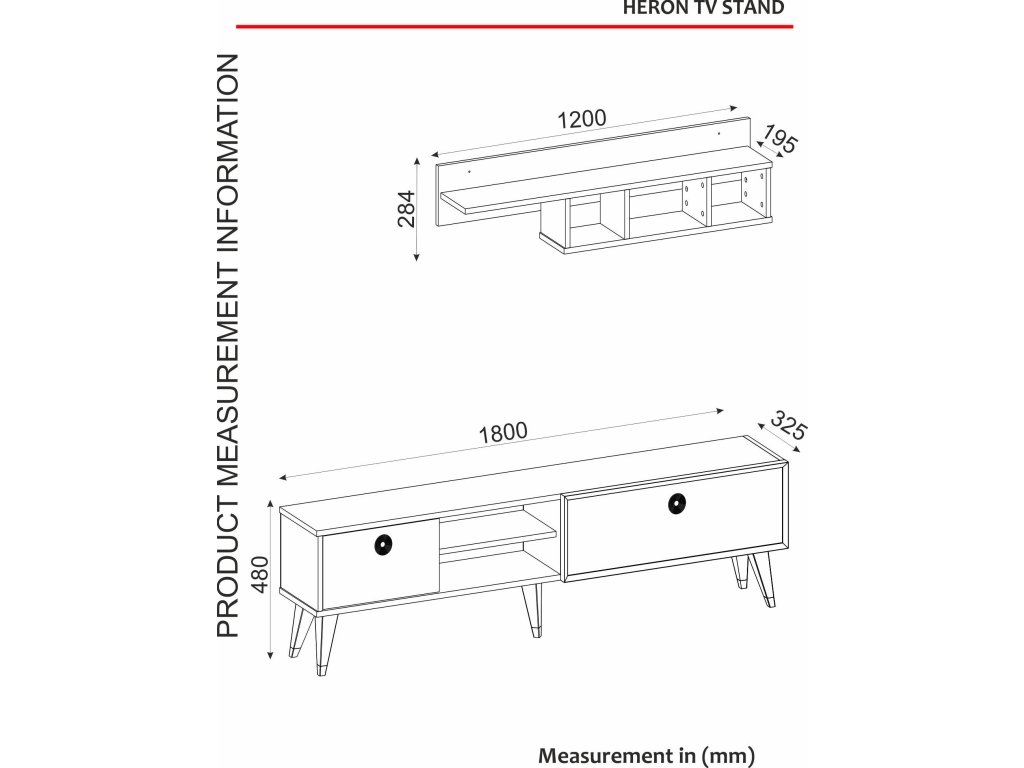 HERON TV STAND

PRODUCT MEASUREMENT INFORMATION

1200
195
284

1800
325
480

Measurement in (mm)