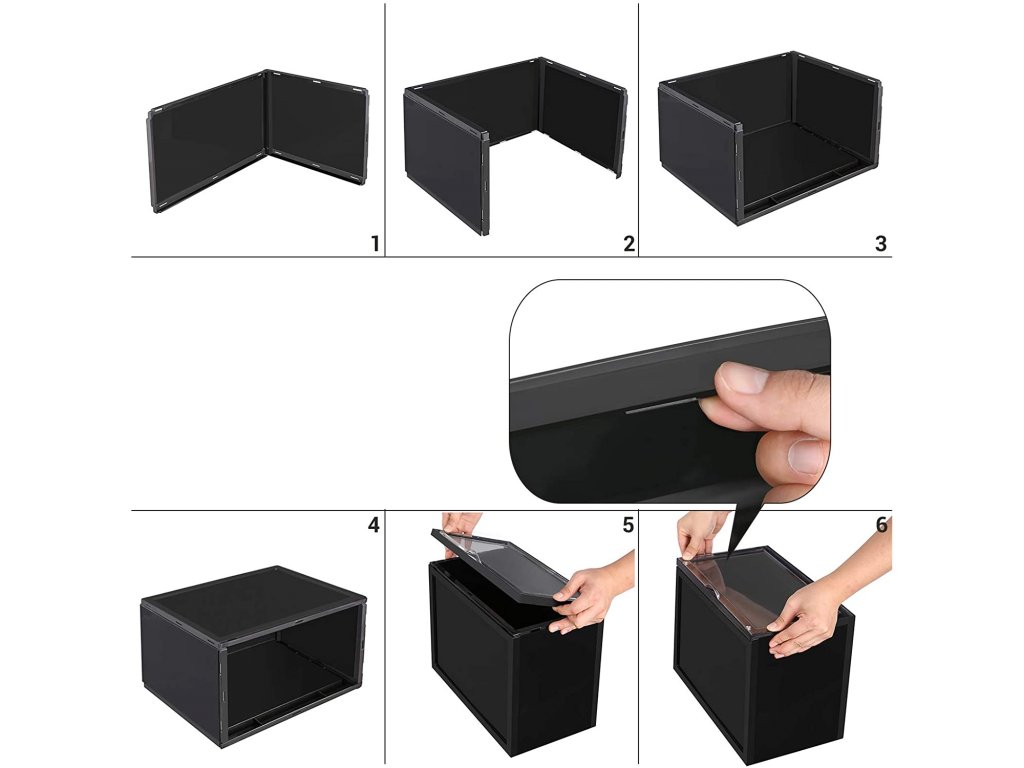 1
2
3
4
5
6