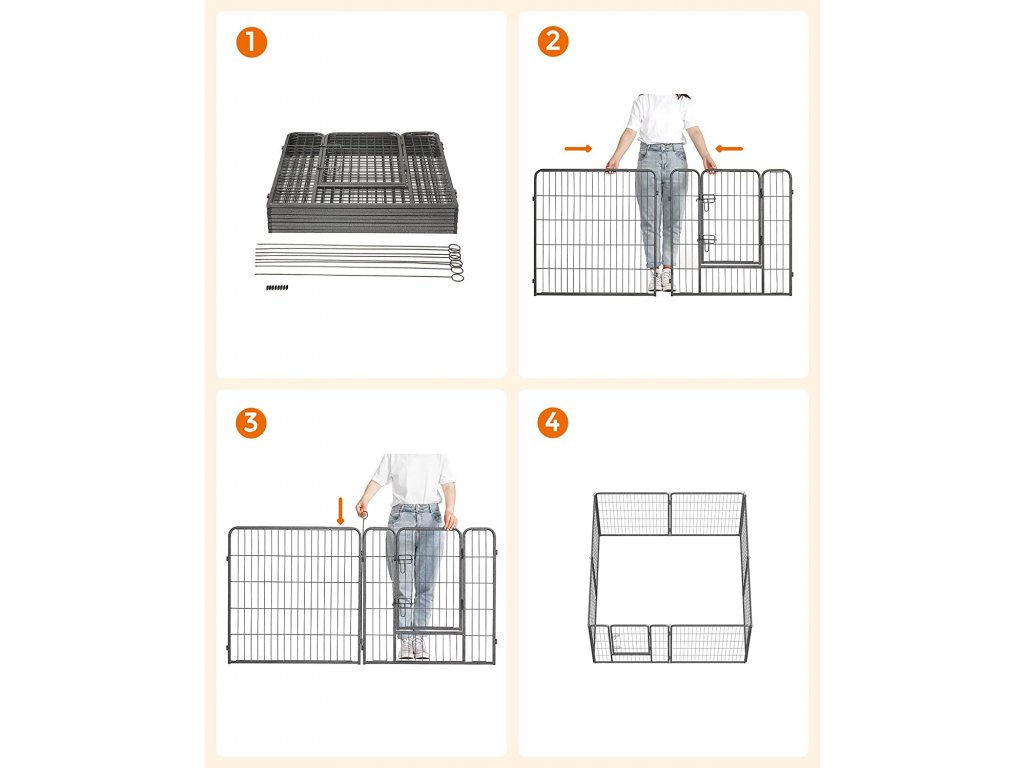 1

2

3

4