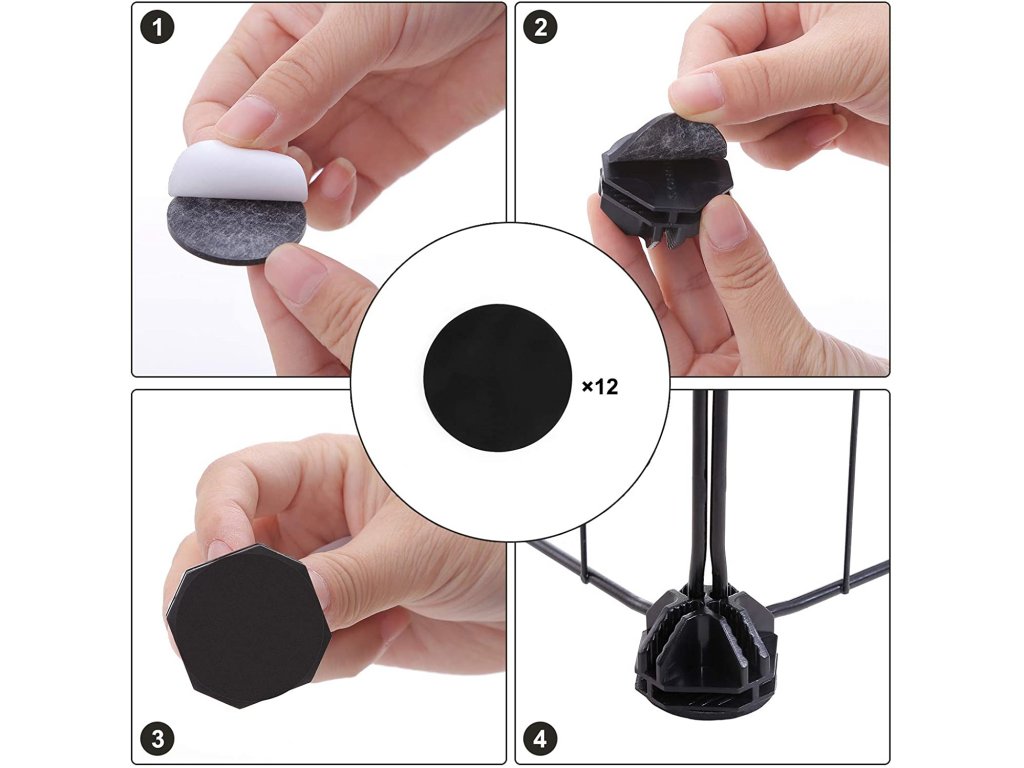 1

2

×12

3

4