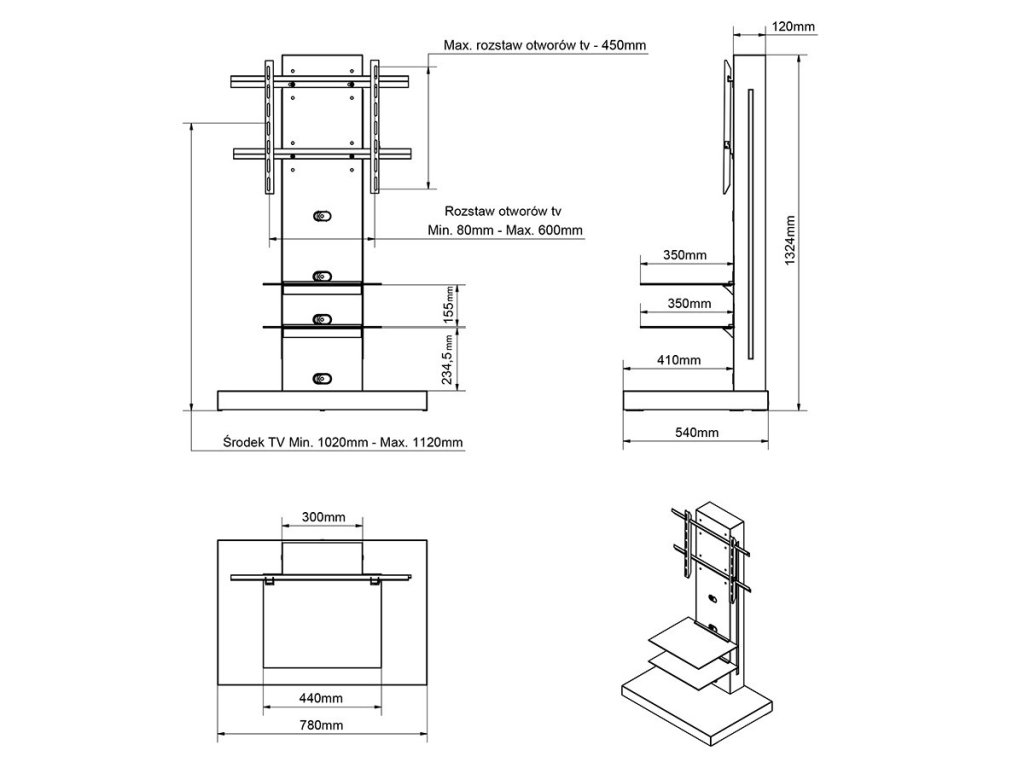 Max. rozstaw otworów tv - 450mm

Rozstaw otworów tv
Min. 80mm - Max. 600mm

155mm

234,5mm

Środek TV Min. 1020mm - Max. 1120mm

120mm

1324mm

350mm

350mm

410mm

540mm

300mm

440mm

780mm