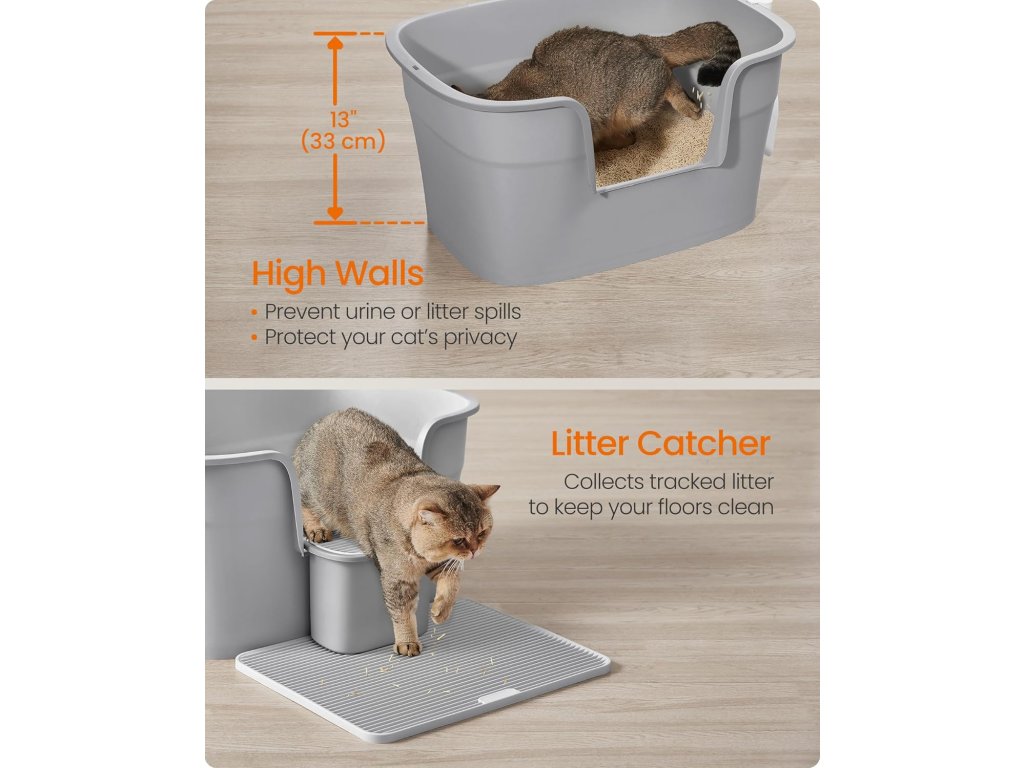 13"
(33 cm)

High Walls
• Prevent urine or litter spills
• Protect your cat's privacy

Litter Catcher
Collects tracked litter to keep your floors clean