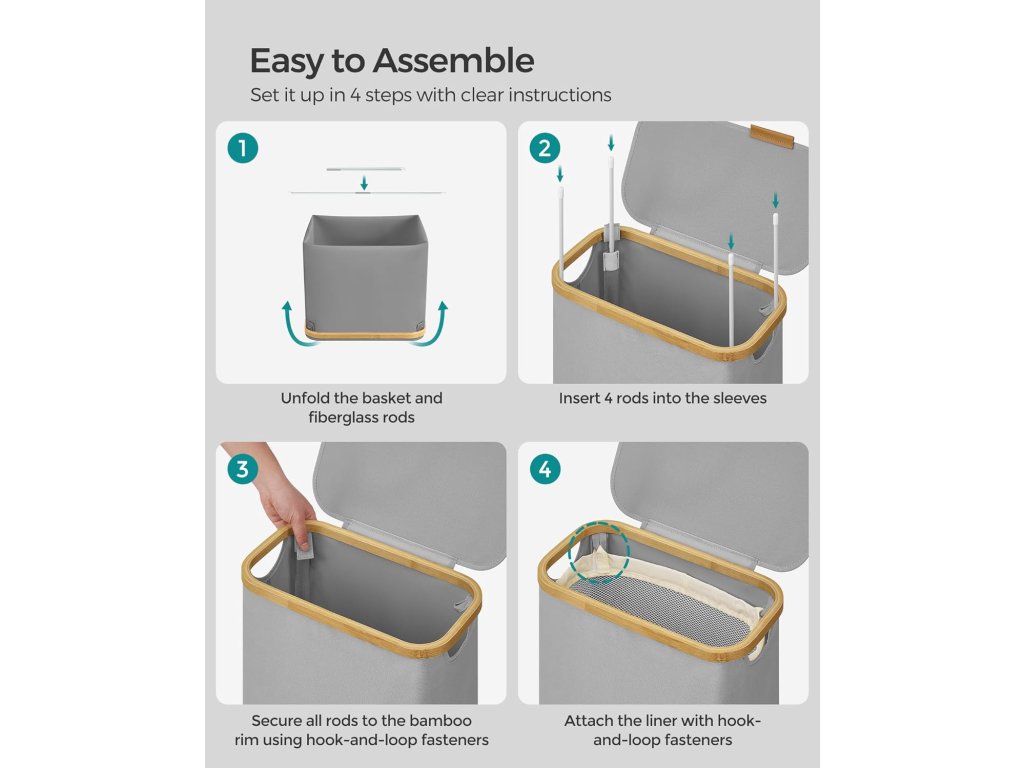 Easy to Assemble
Set it up in 4 steps with clear instructions

1

Unfold the basket and fiberglass rods

2

Insert 4 rods into the sleeves

3

Secure all rods to the bamboo rim using hook-and-loop fasteners

4

Attach the liner with hook-and-loop fasteners