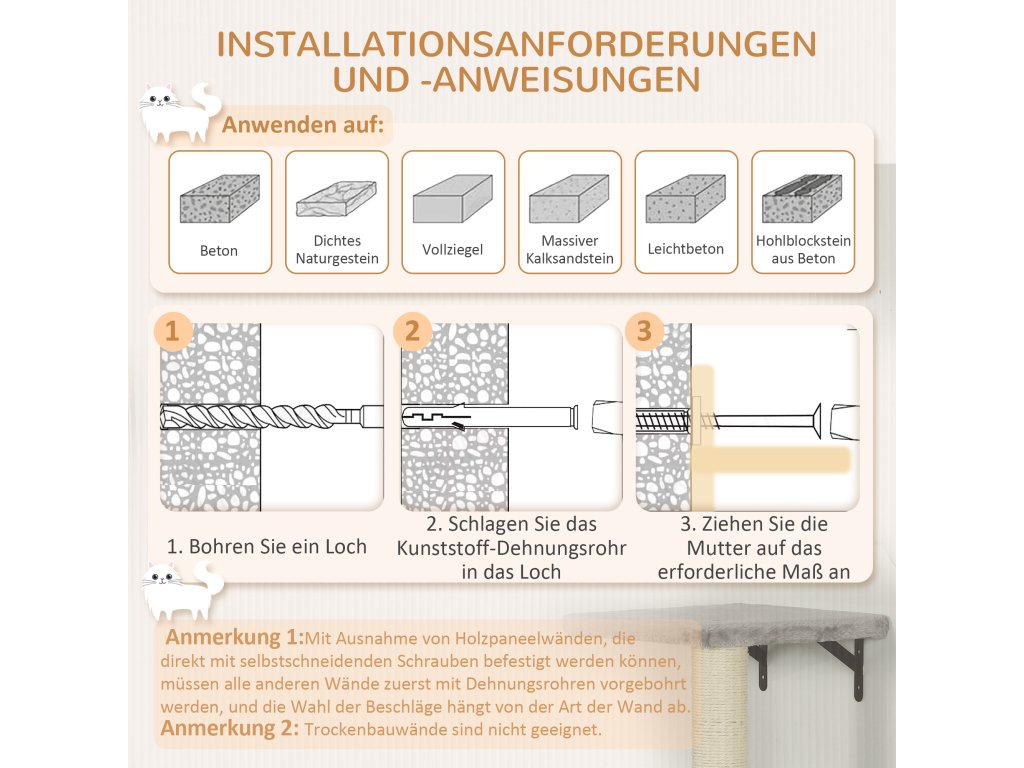 INSTALLATIONSANFORDERUNGEN UND -ANWEISUNGEN

Anwenden auf:

Beton

Dichtes Naturgestein

Vollziegel

Massiver Kalksandstein

Leichtbeton

Hohlblockstein aus Beton

1

2

3

1. Bohren Sie ein Loch

2. Schlagen Sie das Kunststoff-Dehnungsrohr in das Loch

3. Ziehen Sie die Mutter auf das erforderliche Maß an

Anmerkung 1:Mit Ausnahme von Holzpaneelwänden, die direkt mit selbstschneidenden Schrauben befestigt werden können, müssen alle anderen Wände zuerst mit Dehnungsrohren vorgebohrt werden, und die Wahl der Beschläge hängt von der Art der Wand ab.
Anmerkung 2: Trockenbauwände sind nicht geeignet.