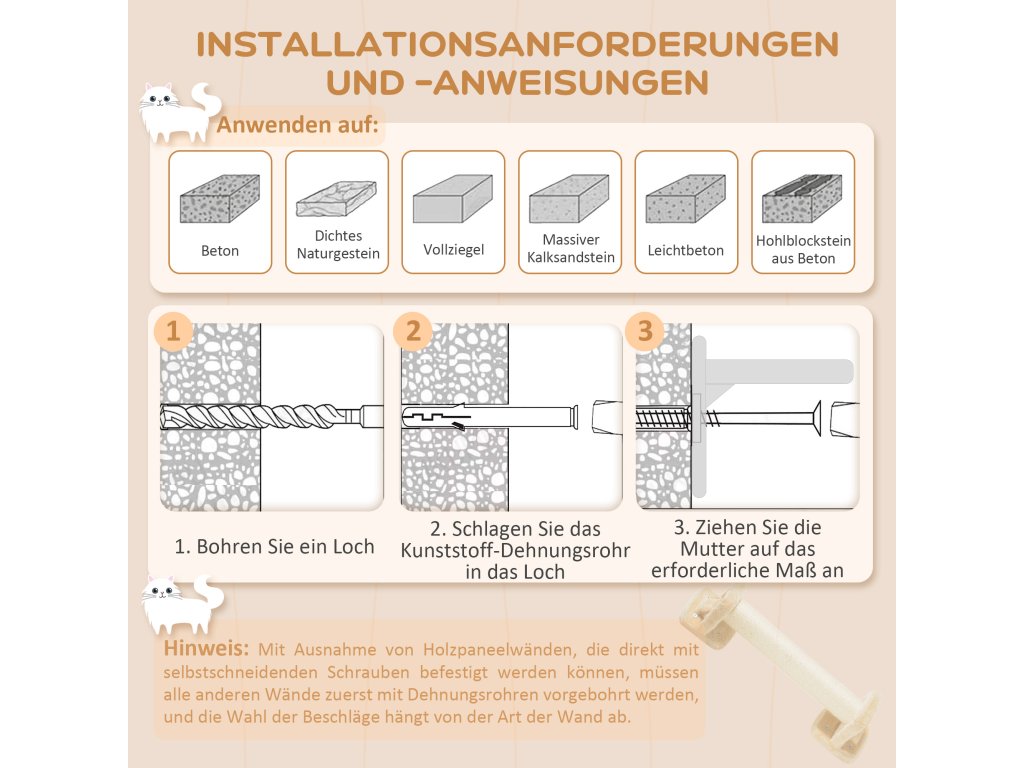 INSTALLATIONSANFORDERUNGEN UND -ANWEISUNGEN

Anwenden auf:

Beton

Dichtes Naturgestein

Vollziegel

Massiver Kalksandstein

Leichtbeton

Hohlblockstein aus Beton

1

2

3

1. Bohren Sie ein Loch

2. Schlagen Sie das Kunststoff-Dehnungsrohr in das Loch

3. Ziehen Sie die Mutter auf das erforderliche Maß an

Hinweis: Mit Ausnahme von Holzpaneelwänden, die direkt mit selbstschneidenden Schrauben befestigt werden können, müssen alle anderen Wände zuerst mit Dehnungsrohren vorgebohrt werden, und die Wahl der Beschläge hängt von der Art der Wand ab.