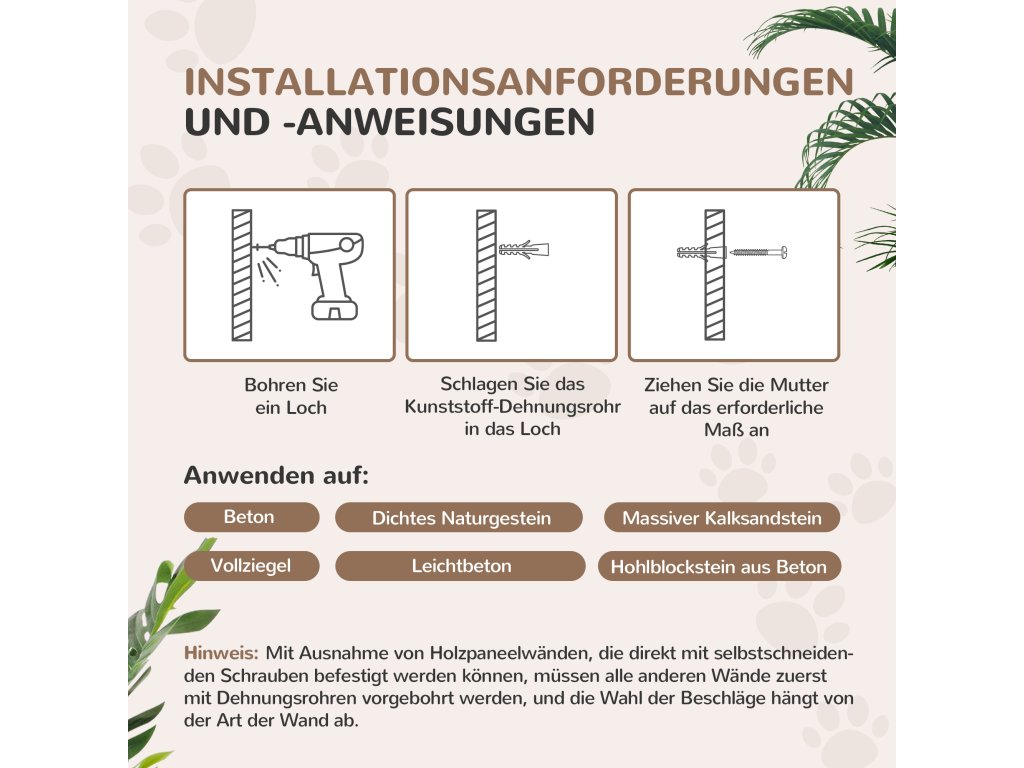 INSTALLATIONSANFORDERUNGEN UND -ANWEISUNGEN

Bohren Sie ein Loch

Schlagen Sie das Kunststoff-Dehnungsrohr in das Loch

Ziehen Sie die Mutter auf das erforderliche Maß an

Anwenden auf:

Beton

Dichtes Naturgestein

Massiver Kalksandstein

Vollziegel

Leichtbeton

Hohlblockstein aus Beton

Hinweis: Mit Ausnahme von Holzpaneelwänden, die direkt mit selbstschneidenden Schrauben befestigt werden können, müssen alle anderen Wände zuerst mit Dehnungsrohren vorgebohrt werden, und die Wahl der Beschläge hängt von der Art der Wand ab.