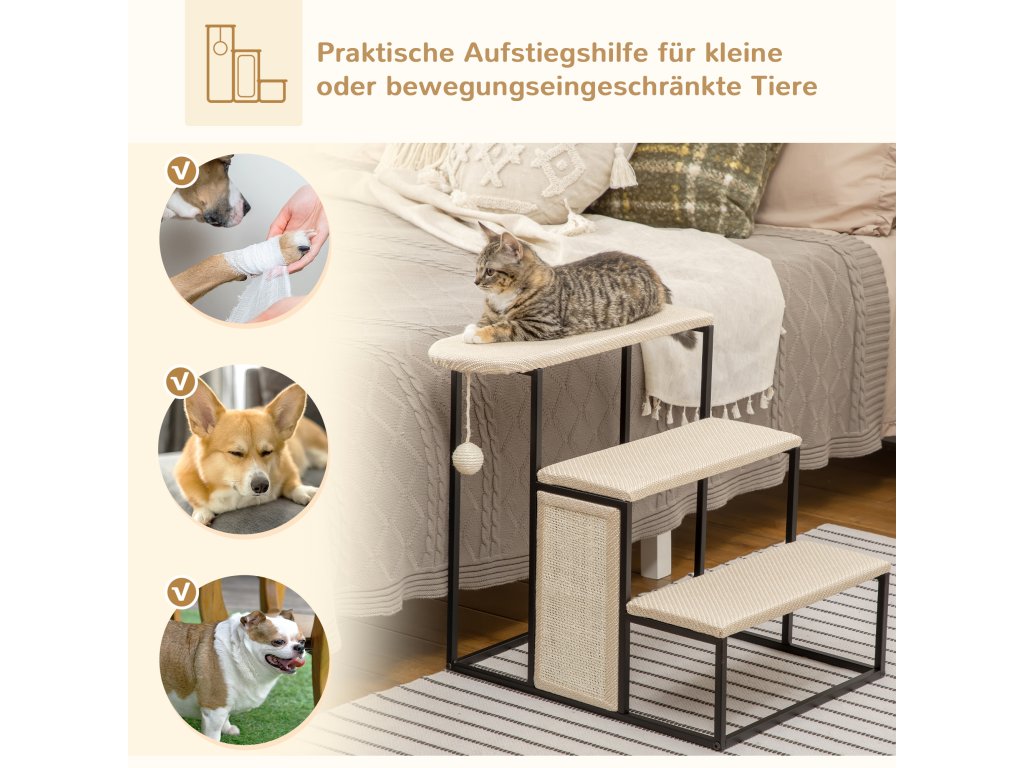 Praktische Aufstiegshilfe für kleine oder bewegungseingeschränkte Tiere