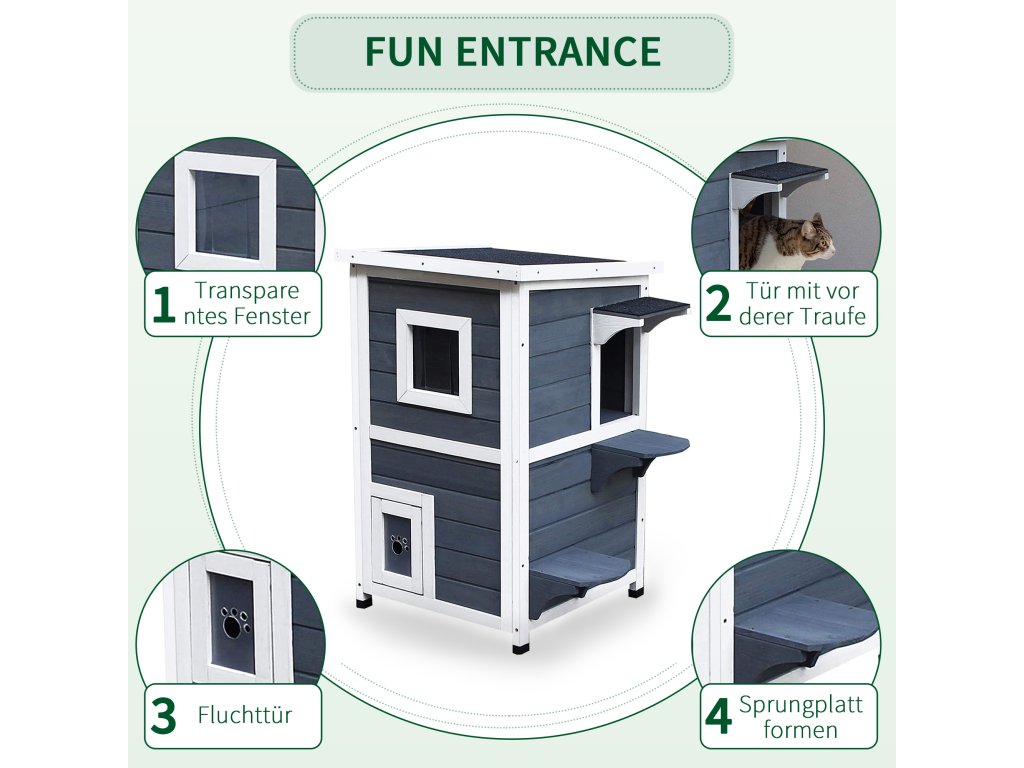 FUN ENTRANCE

1 Transpare ntes Fenster

2 Tür mit vor derer Traufe

3 Fluchttür

4 Sprungplatt formen