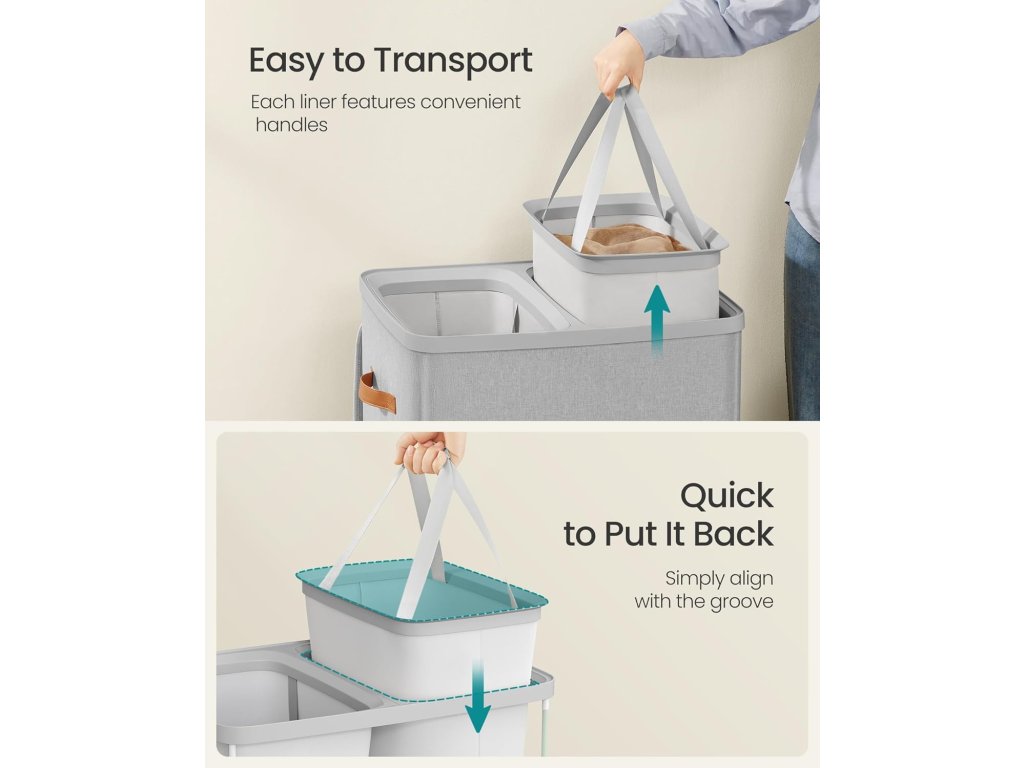 Easy to Transport

Each liner features convenient handles

Quick to Put It Back

Simply align with the groove