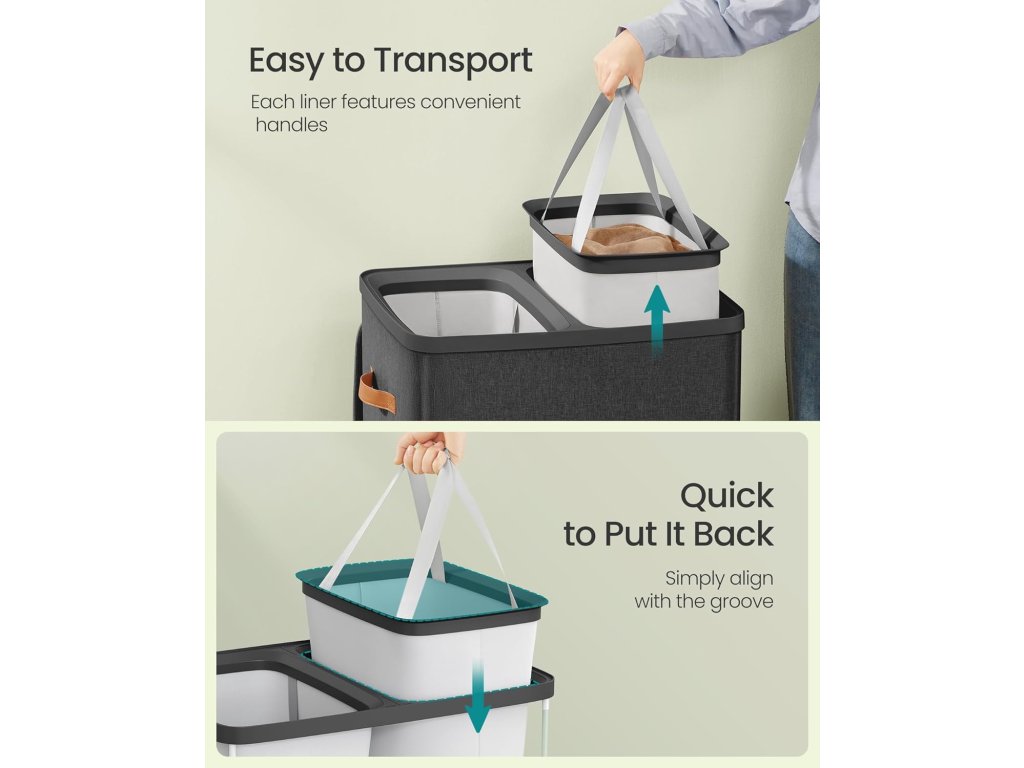 Easy to Transport

Each liner features convenient handles

Quick to Put It Back

Simply align with the groove