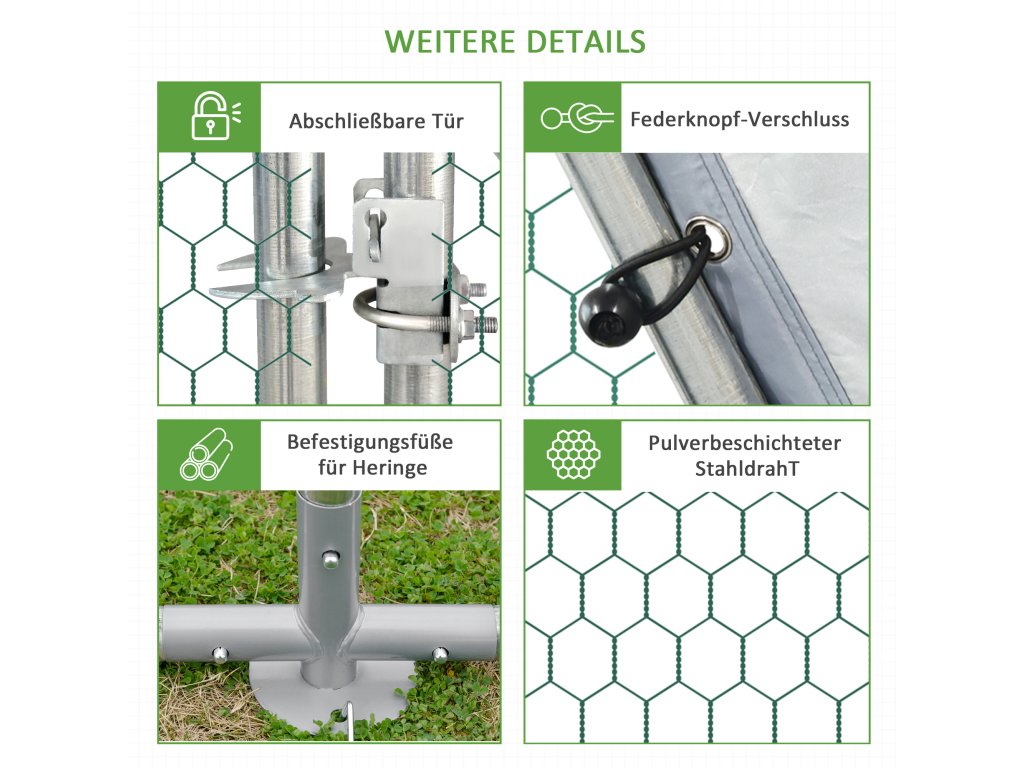 WEITERE DETAILS

Abschließbare Tür

Federknopf-Verschluss

Befestigungsfüße für Heringe

Pulverbeschichteter StahldrahT