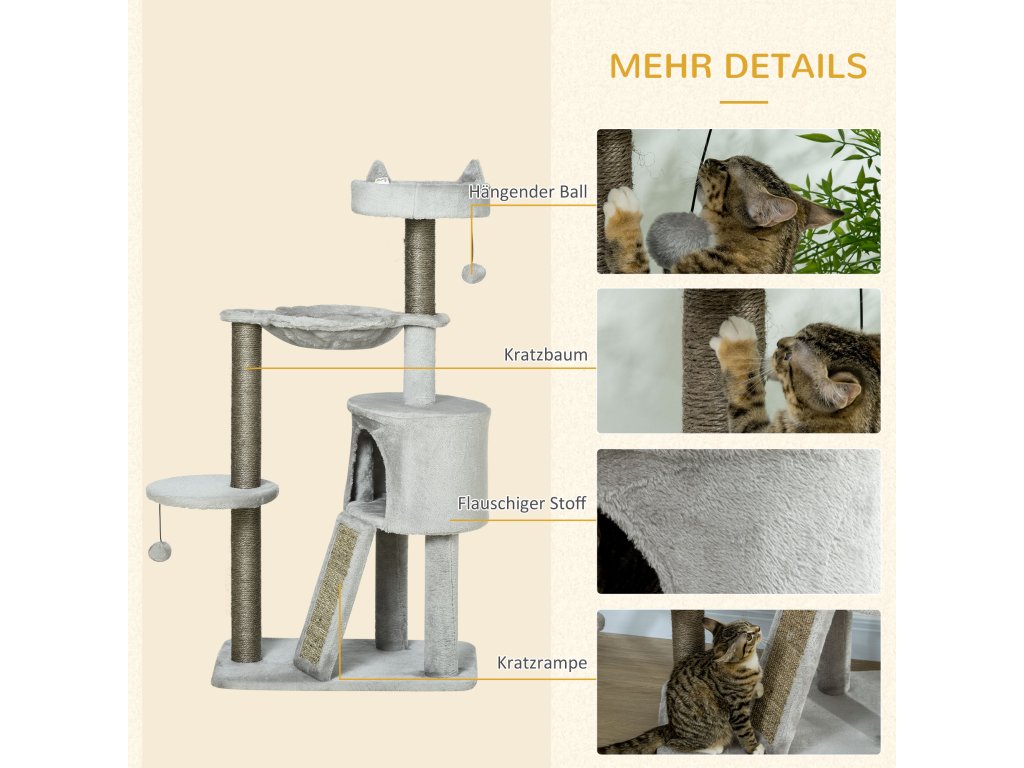 MEHR DETAILS

Hängender Ball

Kratzbaum

Flauschiger Stoff

Kratzrampe