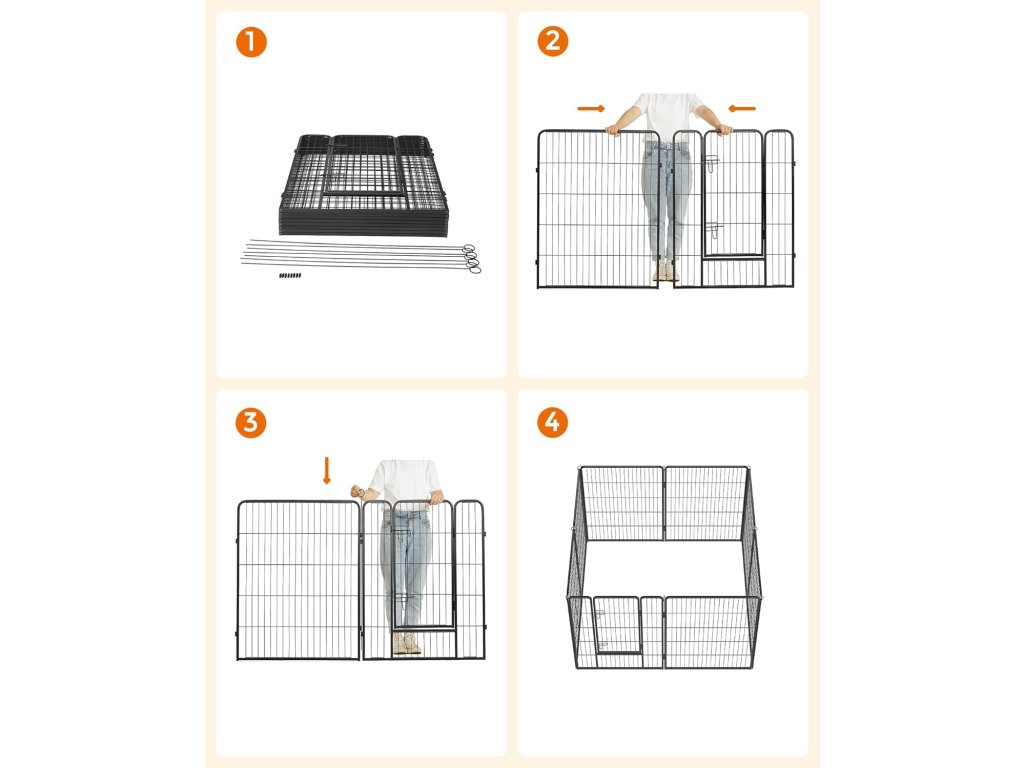 1

2

3

4