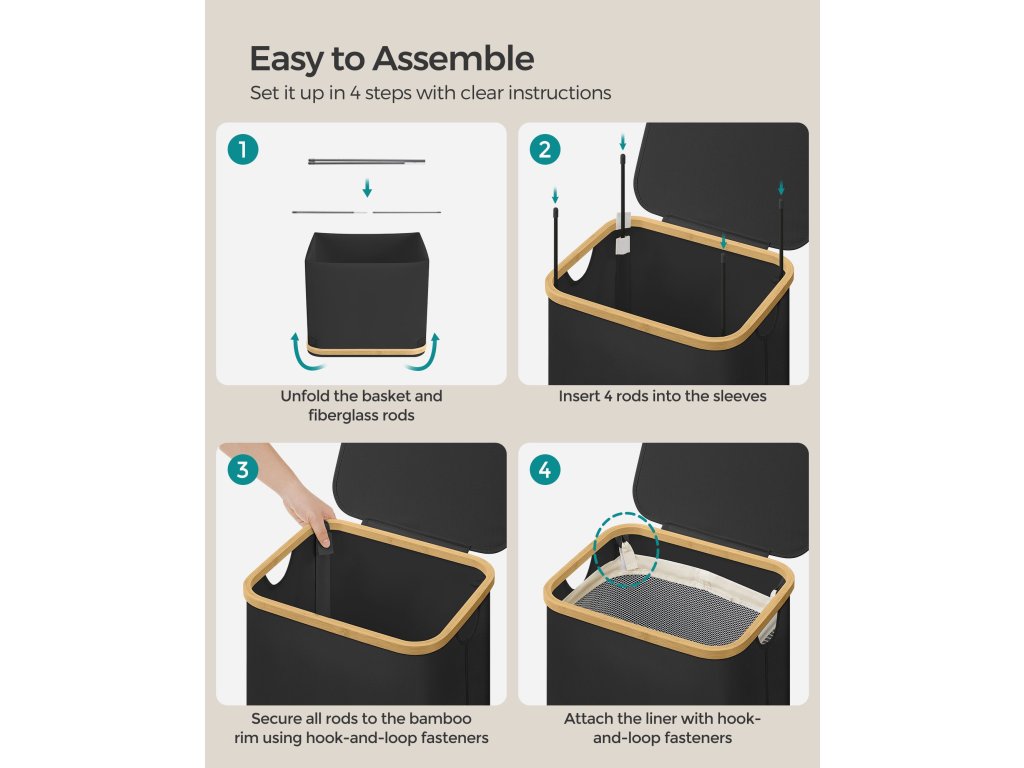 Easy to Assemble
Set it up in 4 steps with clear instructions

1

Unfold the basket and fiberglass rods

2

Insert 4 rods into the sleeves

3

Secure all rods to the bamboo rim using hook-and-loop fasteners

4

Attach the liner with hook-and-loop fasteners