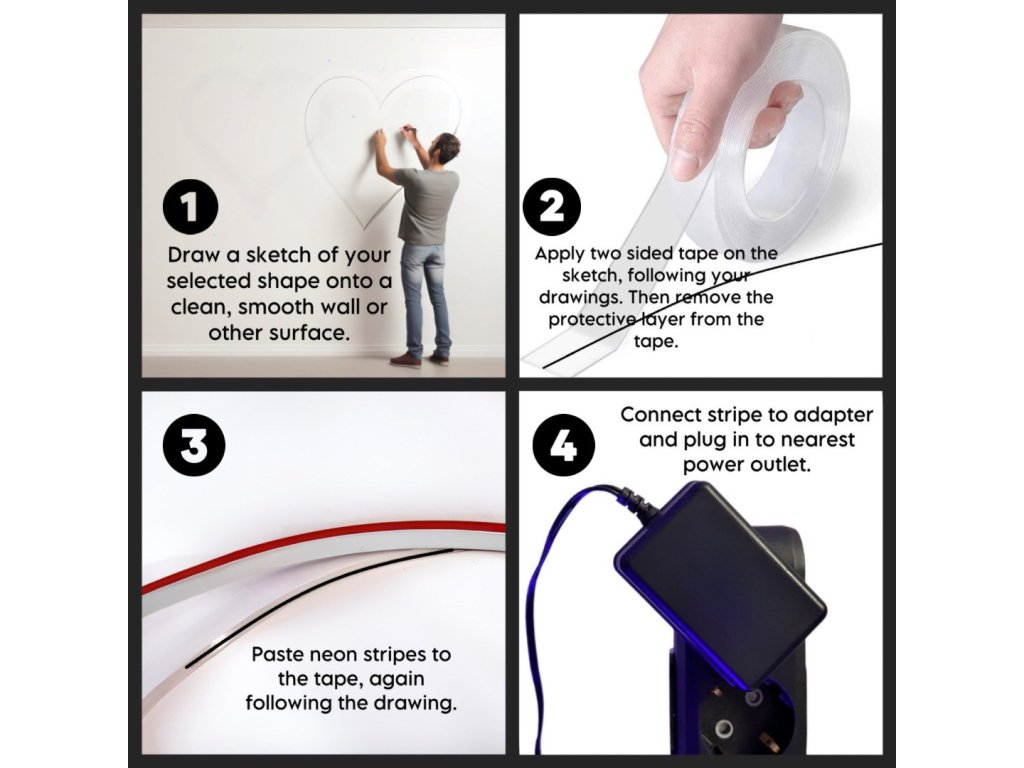 1

Draw a sketch of your selected shape onto a clean, smooth wall or other surface.

2

Apply two sided tape on the sketch, following your drawings. Then remove the protective layer from the tape.

3

Paste neon stripes to the tape, again following the drawing.

4

Connect stripe to adapter and plug in to nearest power outlet.