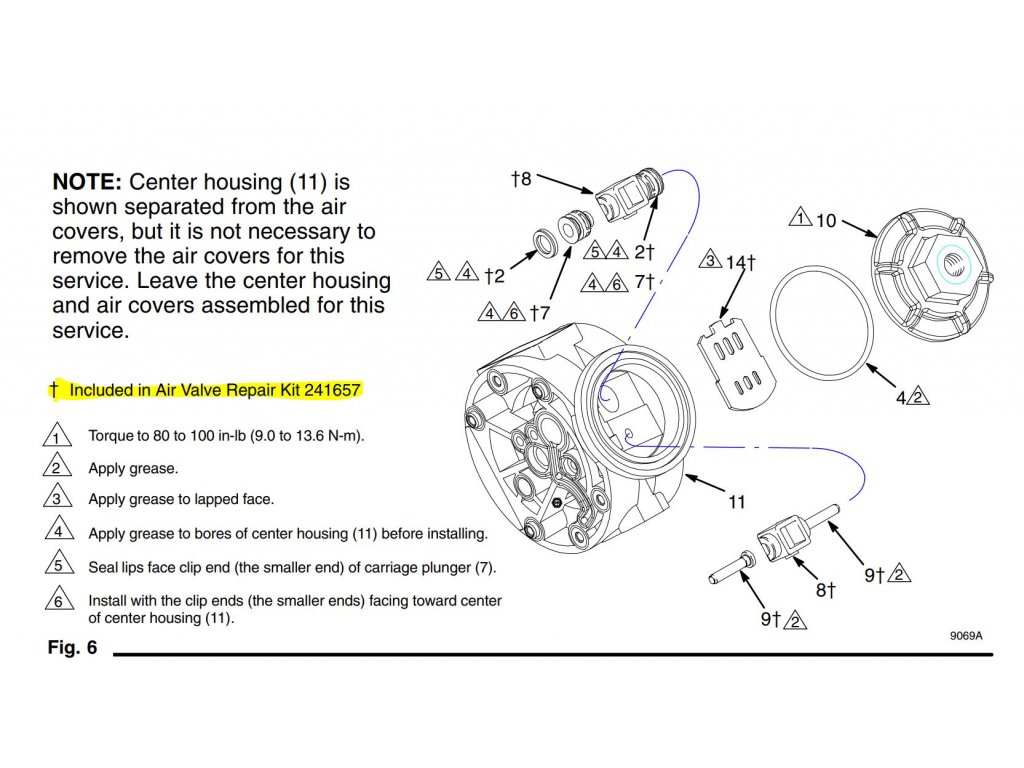 NOTE: Center housing (11) is shown separated from the air covers, but it is not necessary to remove the air covers for this service. Leave the center housing and air covers assembled for this service.

† Included in Air Valve Repair Kit 241657

1 Torque to 80 to 100 in-lb (9.0 to 13.6 N-m).

2 Apply grease.

3 Apply grease to lapped face.

4 Apply grease to bores of center housing (11) before installing.

5 Seal lips face clip end (the smaller end) of carriage plunger (7).

6 Install with the clip ends (the smaller ends) facing toward center of center housing (11).

†8

5 4 †2

4 6 †7

5 4 2†

4 6 7†

3 14†

1 10

4 2

11

9† 2

8†

9† 2

9069A

Fig. 6