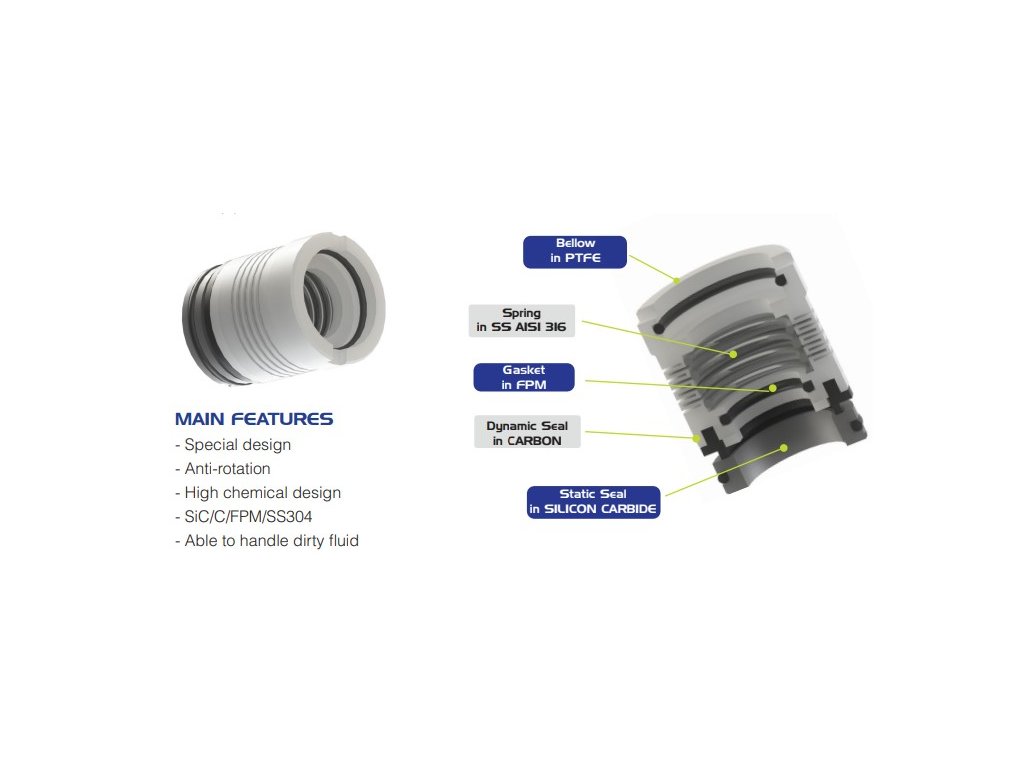 MAIN FEATURES
- Special design
- Anti-rotation
- High chemical design
- SiC/C/FPM/SS304
- Able to handle dirty fluid

Bellow in PTFE

Spring in SS AISI 316

Gasket in FPM

Dynamic Seal in CARBON

Static Seal in SILICON CARBIDE