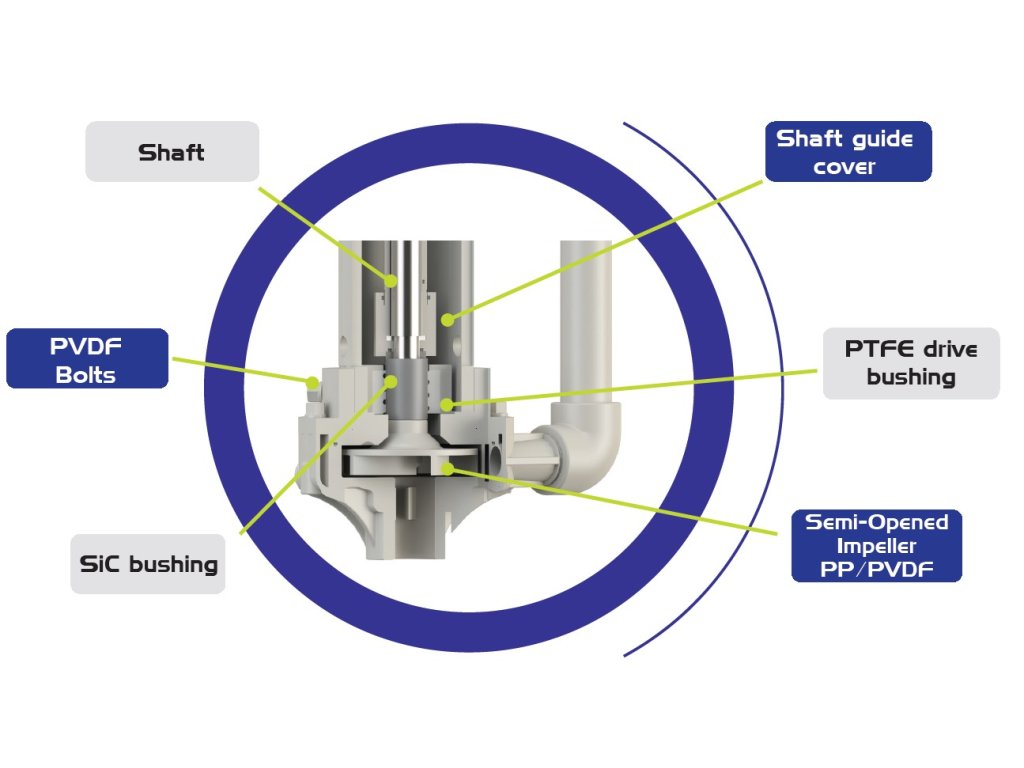 Shaft

Shaft guide cover

PVDF Bolts

PTFE drive bushing

SiC bushing

Semi-Opened Impeller PP/PVDF