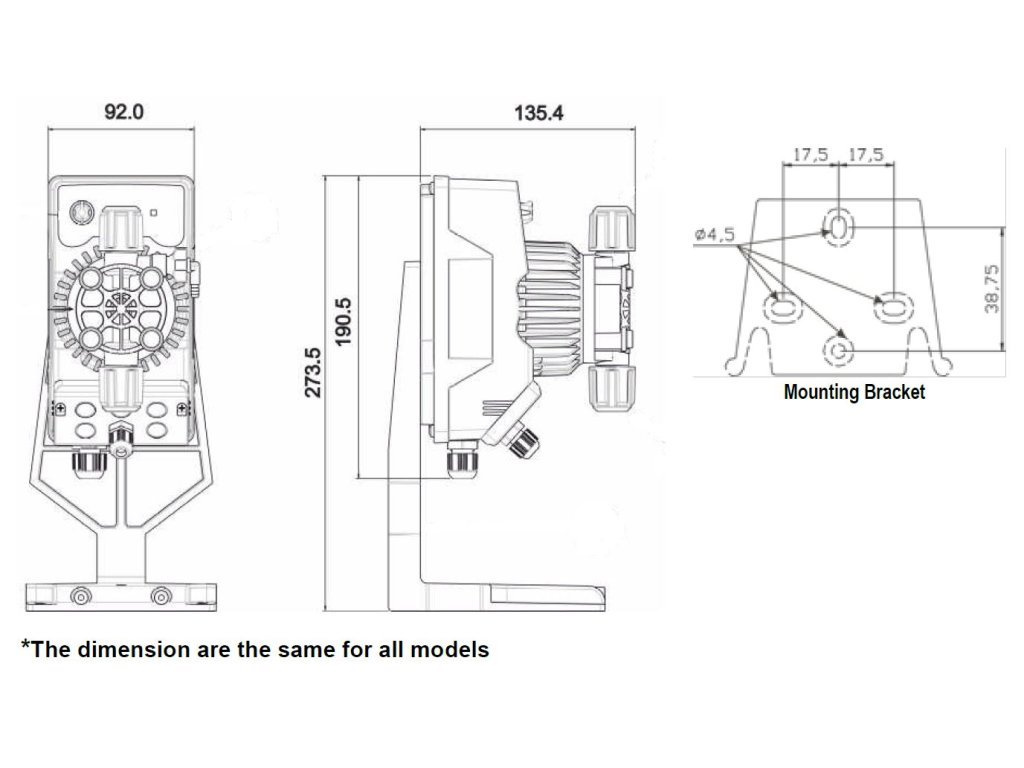 92.0

135.4

273.5

190.5

17,5 17,5

ø4,5

38,75

Mounting Bracket

*The dimension are the same for all models