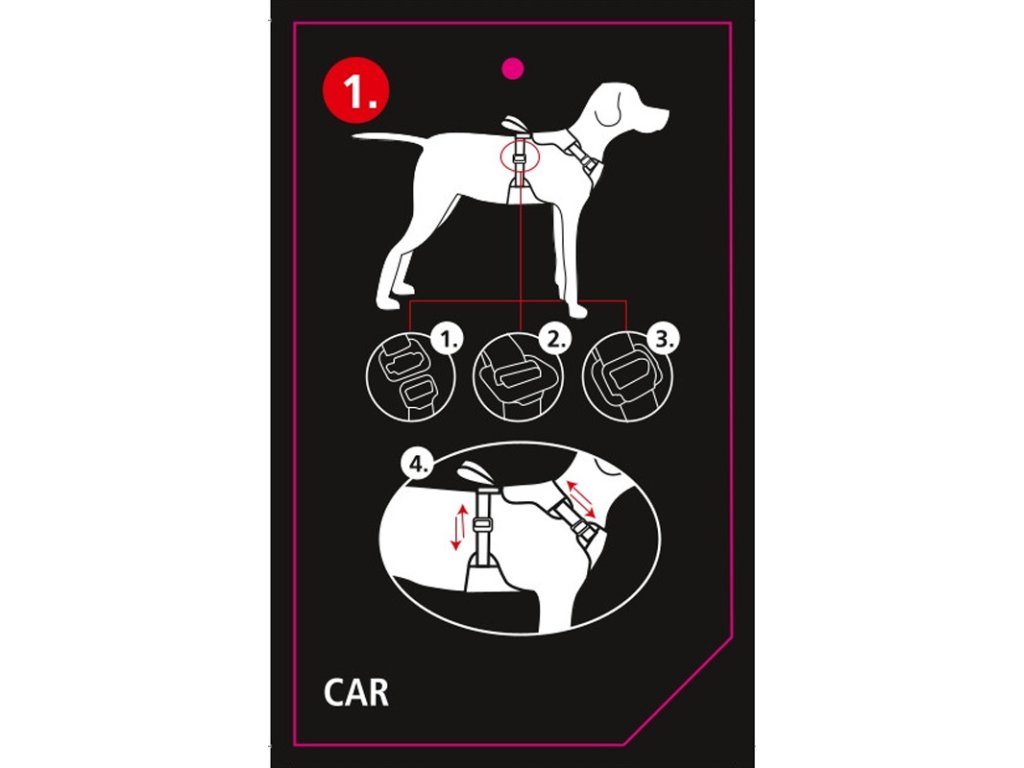 1.

1.

2.

3.

4.

CAR