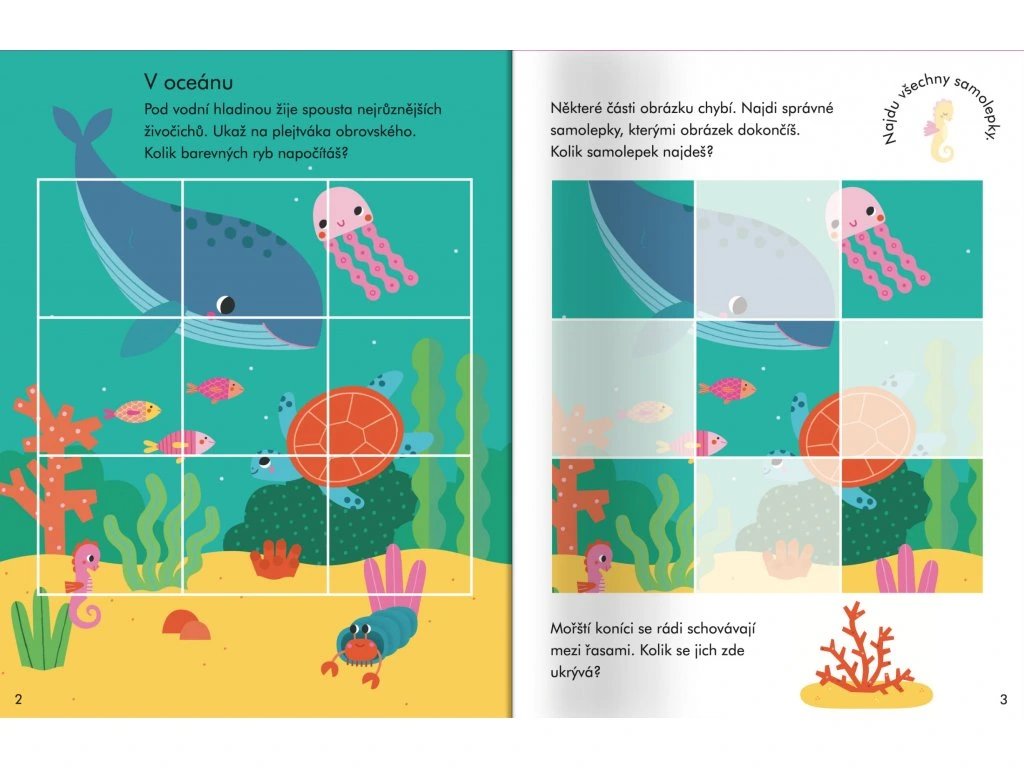 V oceánu

Pod vodní hladinou žije spousta nejrůznějších živočichů. Ukaž na plejtváka obrovského. Kolik barevných ryb napočítáš?

2

Některé části obrázku chybí. Najdi správné samolepky, kterými obrázek dokončíš. Kolik samolepek najdeš?

Najdu všechny samolepky.

Mořští koníci se rádi schovávají mezi řasami. Kolik se jich zde ukrývá?

3