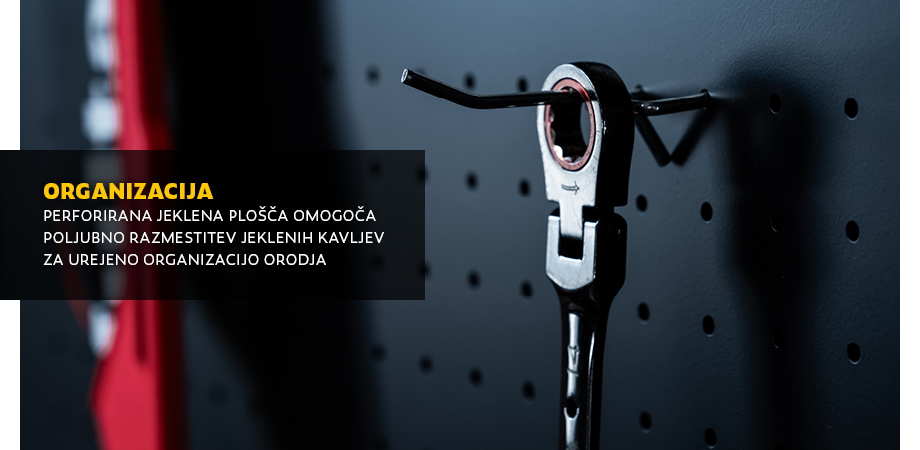 ORGANIZACIJA
PERFORIRANA JEKLENA PLOŠČA OMOGOČA POLJUBNO RAZMESTITEV JEKLENIH KAVLJEV ZA UREJENO ORGANIZACIJO ORODJA