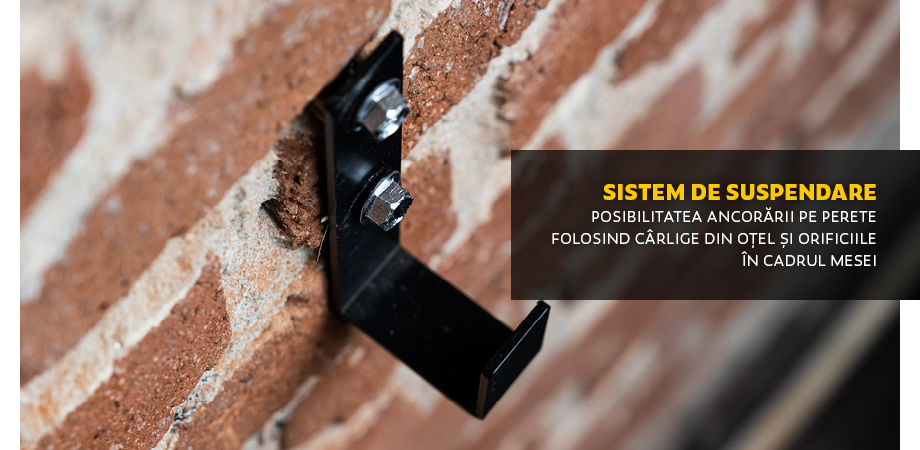 SISTEM DE SUSPENDARE

POSIBILITATEA ANCORĂRII PE PERETE FOLOSIND CÂRLIGE DIN OȚEL ȘI ORIFICIILE ÎN CADRUL MESEI