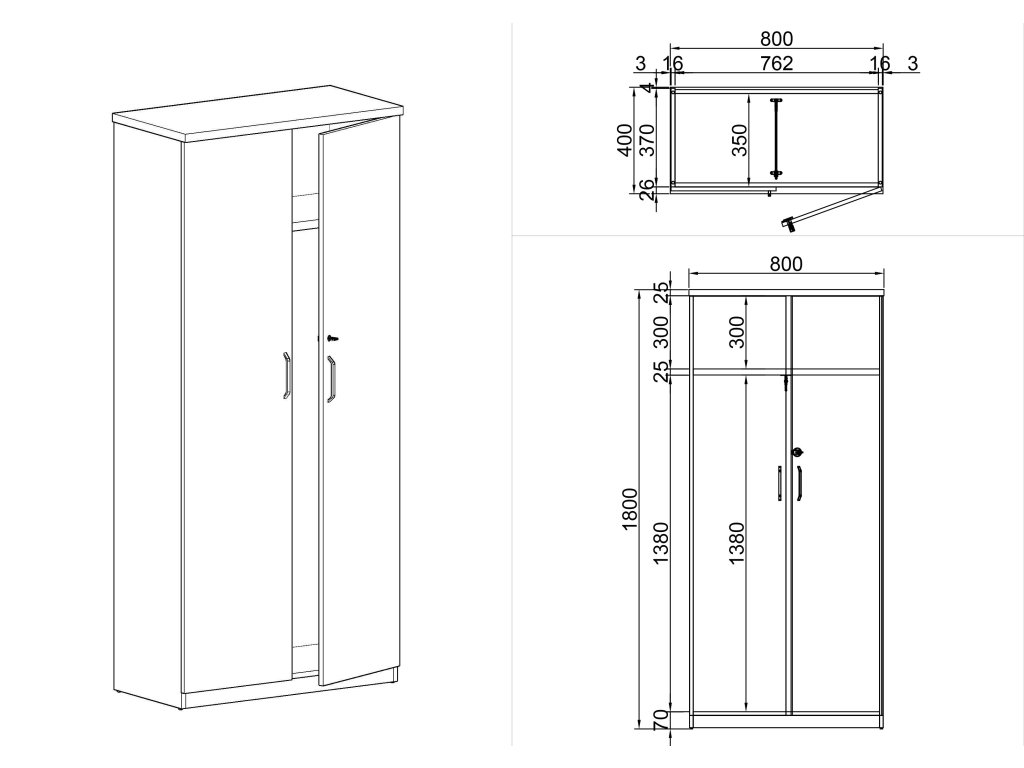 800
3 16 762 16 3
4
400 370 350
26

800
25
300 300
25
1800 1380 1380
70