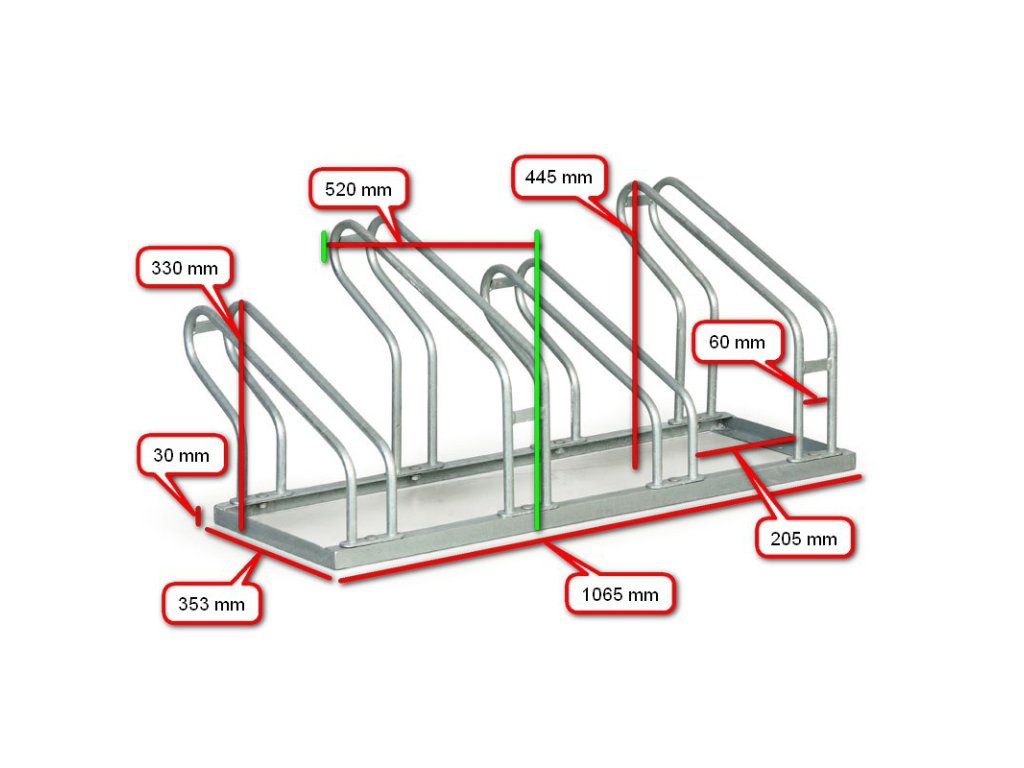 520 mm

445 mm

330 mm

60 mm

30 mm

205 mm

353 mm

1065 mm