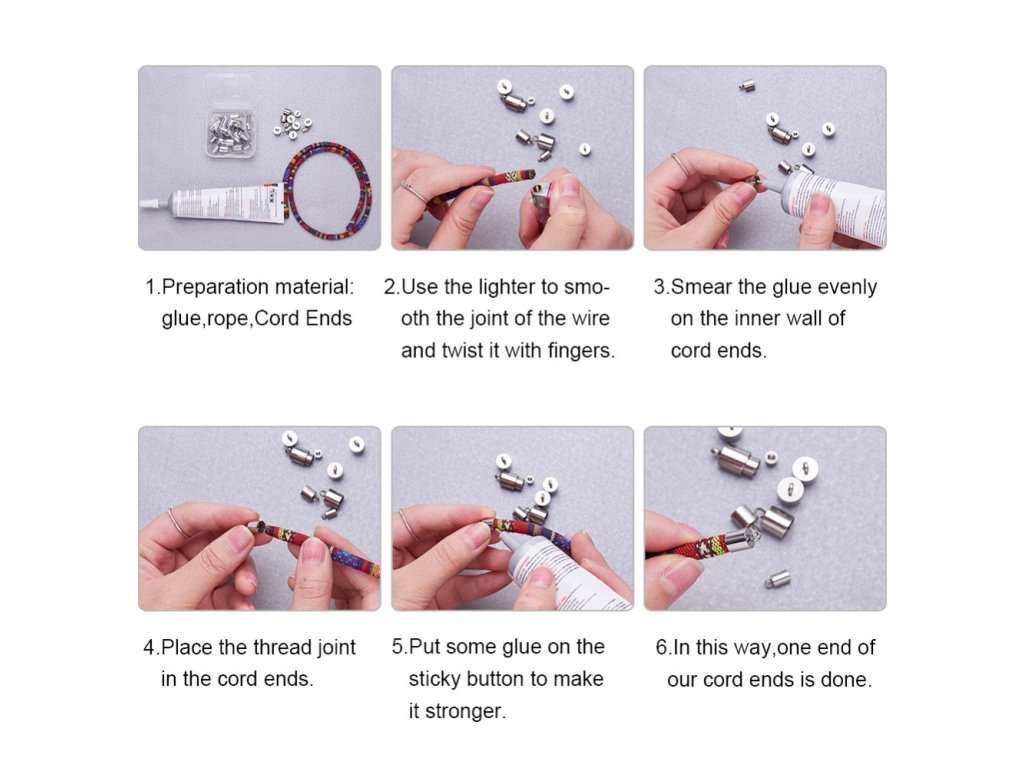 1.Preparation material: glue,rope,Cord Ends

2.Use the lighter to smooth the joint of the wire and twist it with fingers.

3.Smear the glue evenly on the inner wall of cord ends.

4.Place the thread joint in the cord ends.

5.Put some glue on the sticky button to make it stronger.

6.In this way,one end of our cord ends is done.